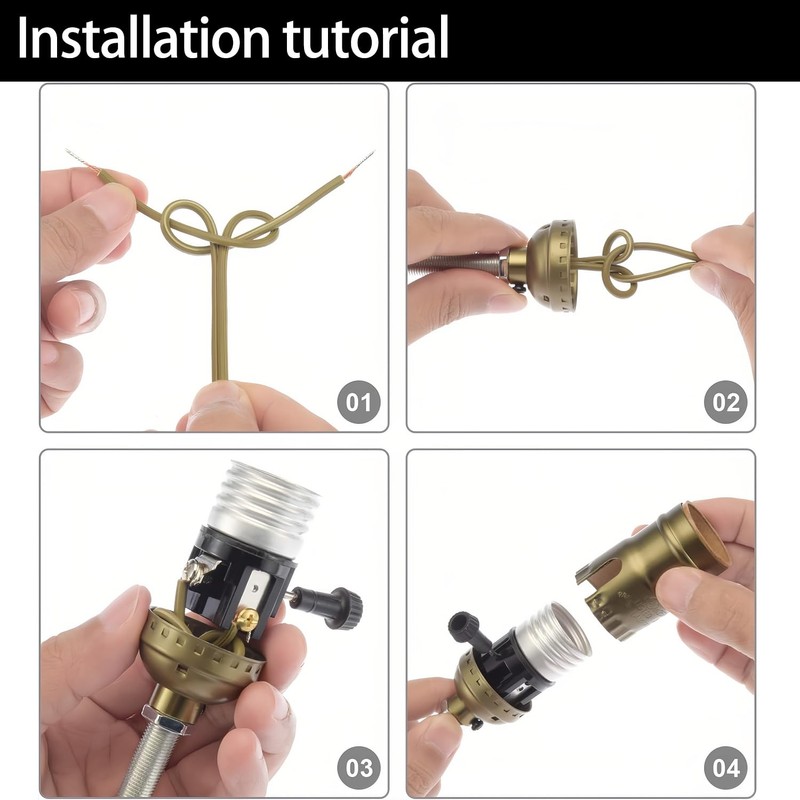 Installation tutorial

01

02

03

04