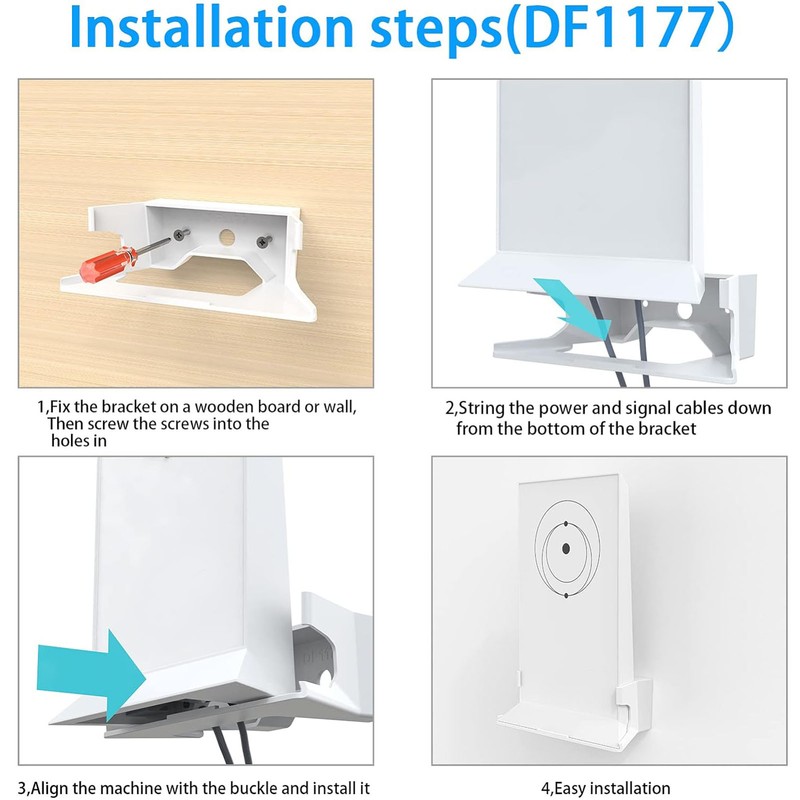 Installation steps(DF1177)

1,Fix the bracket on a wooden board or wall, Then screw the screws into the holes in

2,String the power and signal cables down from the bottom of the bracket

3,Align the machine with the buckle and install it

4,Easy installation