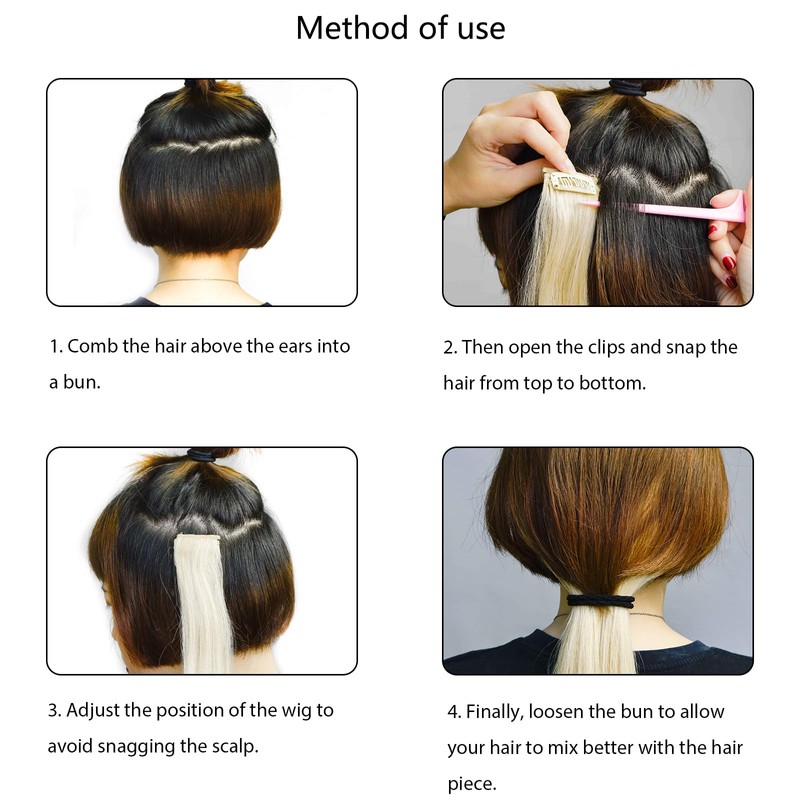 Method of use

1. Comb the hair above the ears into a bun.

2. Then open the clips and snap the hair from top to bottom.

3. Adjust the position of the wig to avoid snagging the scalp.

4. Finally, loosen the bun to allow your hair to mix better with the hair piece.