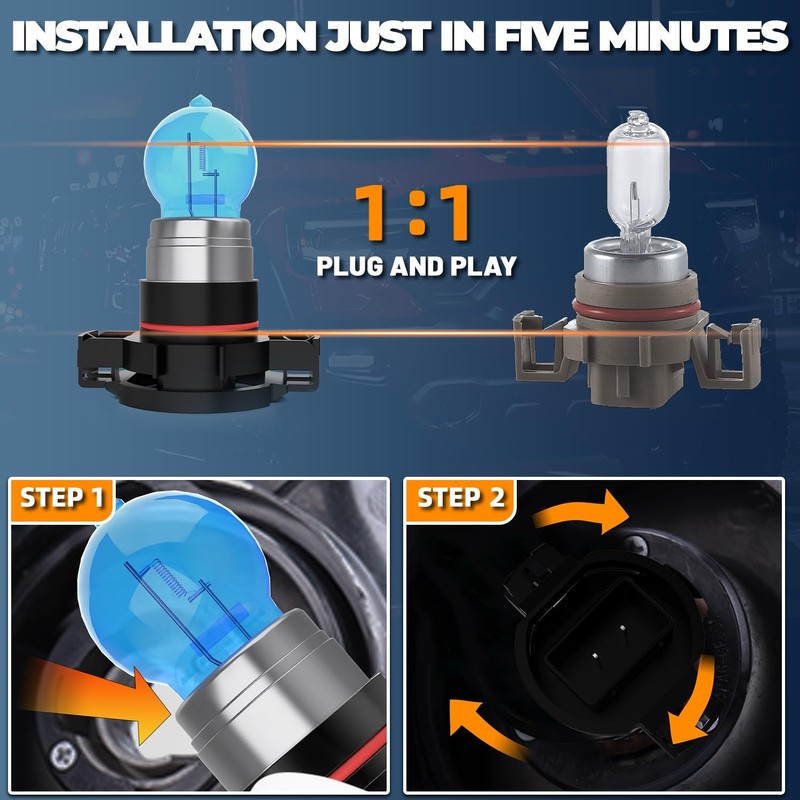 INSTALLATION JUST IN FIVE MINUTES

1:1

PLUG AND PLAY

STEP 1

STEP 2