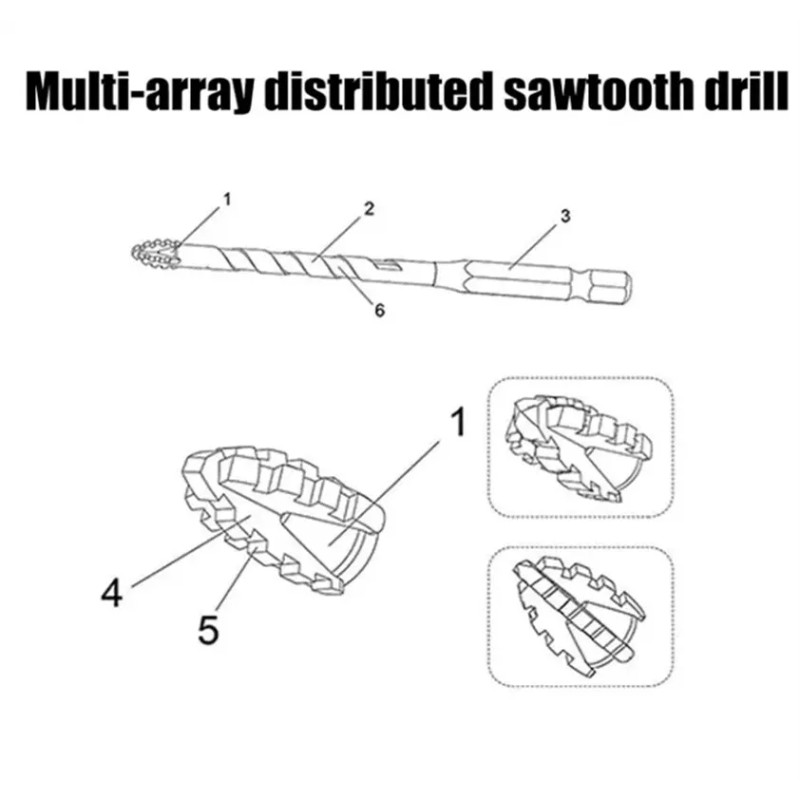 Multi-array distributed sawtooth drill

1
2
3
6

1
4
5