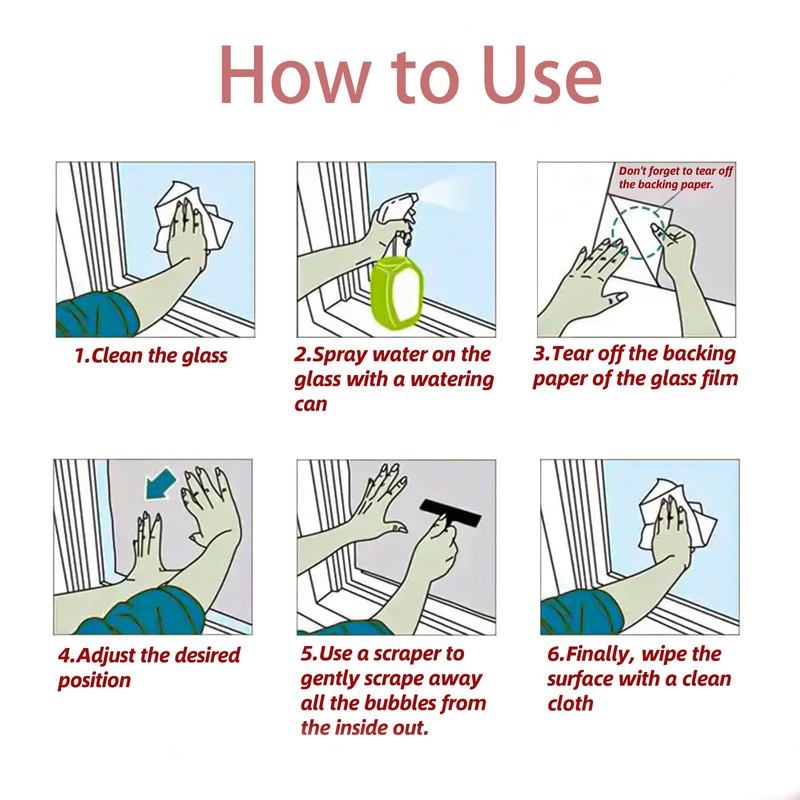 How to Use

1.Clean the glass

2.Spray water on the glass with a watering can

Don't forget to tear off the backing paper.

3.Tear off the backing paper of the glass film

4.Adjust the desired position

5.Use a scraper to gently scrape away all the bubbles from the inside out.

6.Finally, wipe the surface with a clean cloth