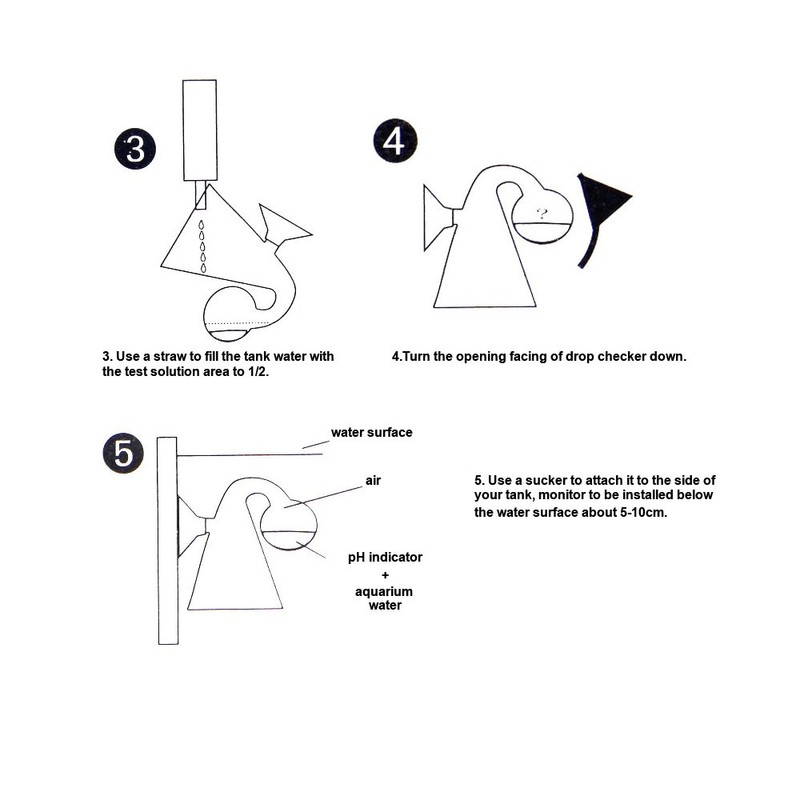 3

3. Use a straw to fill the tank water with the test solution area to 1/2.

4

?

4.Turn the opening facing of drop checker down.

5

water surface

air

pH indicator + aquarium water

5. Use a sucker to attach it to the side of your tank, monitor to be installed below the water surface about 5-10cm.