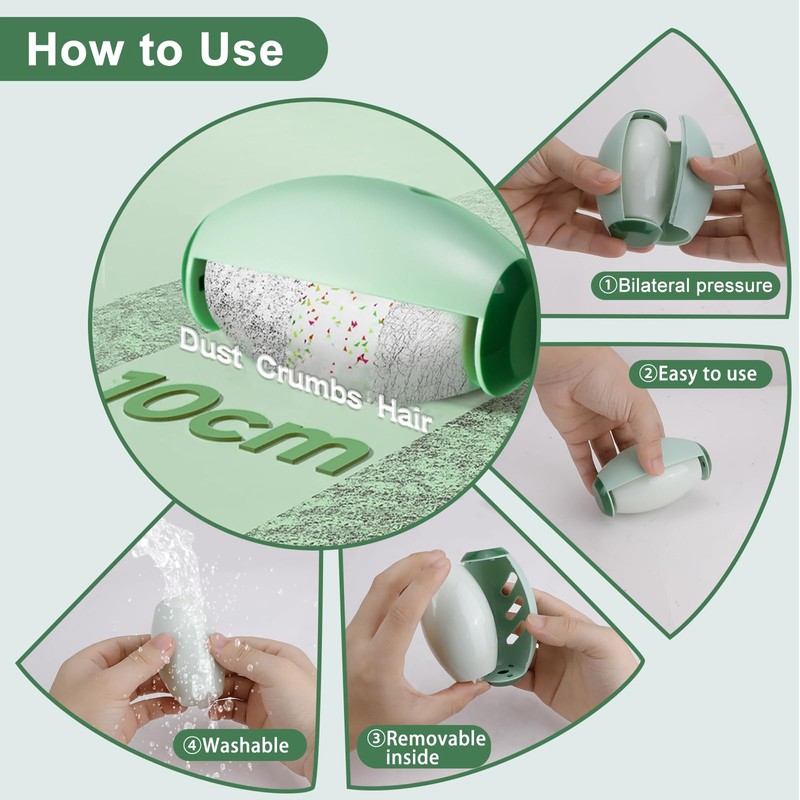 How to Use

Dust Crumbs Hair

10cm

①Bilateral pressure

②Easy to use

③Removable inside

④Washable