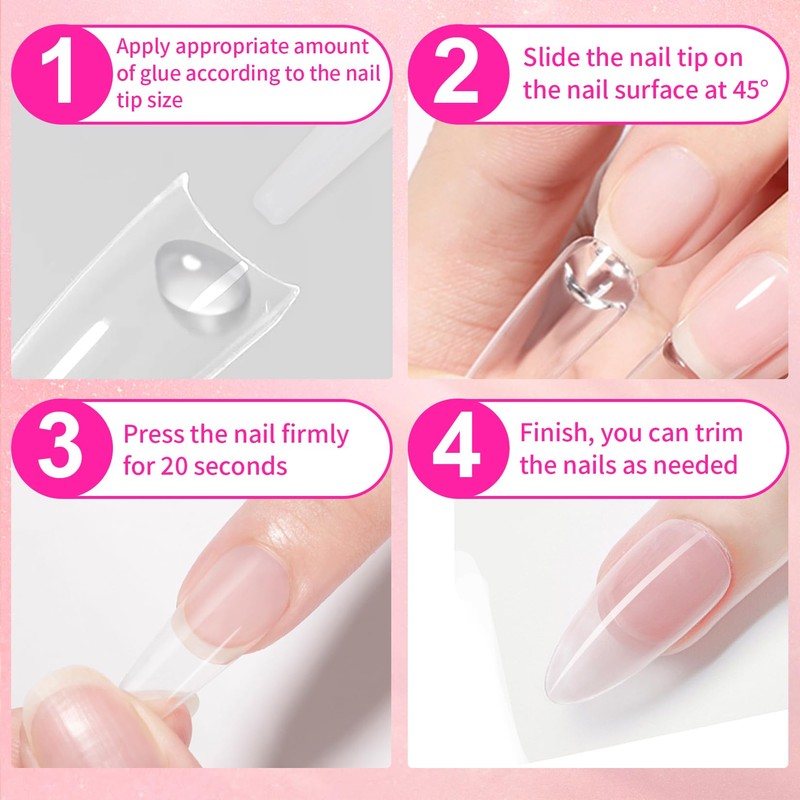 1 Apply appropriate amount of glue according to the nail tip size

2 Slide the nail tip on the nail surface at 45°

3 Press the nail firmly for 20 seconds

4 Finish, you can trim the nails as needed