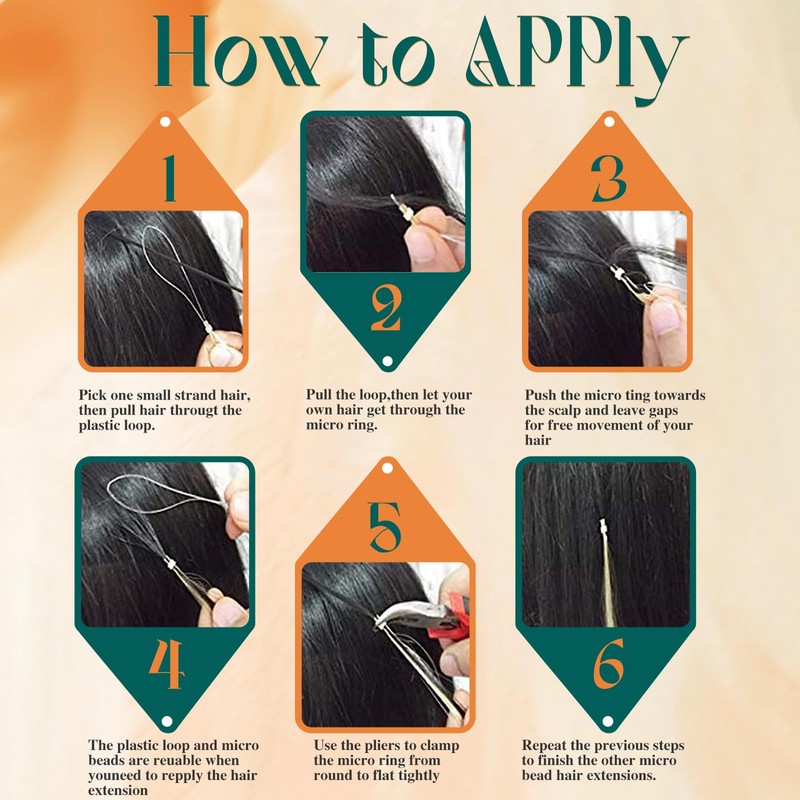 How to APPly

1

Pick one small strand hair, then pull hair througt the plastic loop.

2

Pull the loop,then let your own hair get through the micro ring.

3

Push the micro ting towards the scalp and leave gaps for free movement of your hair

4

The plastic loop and micro beads are reuable when youneed to repply the hair extension

5

Use the pliers to clamp the micro ring from round to flat tightly

6

Repeat the previous steps to finish the other micro bead hair extensions.