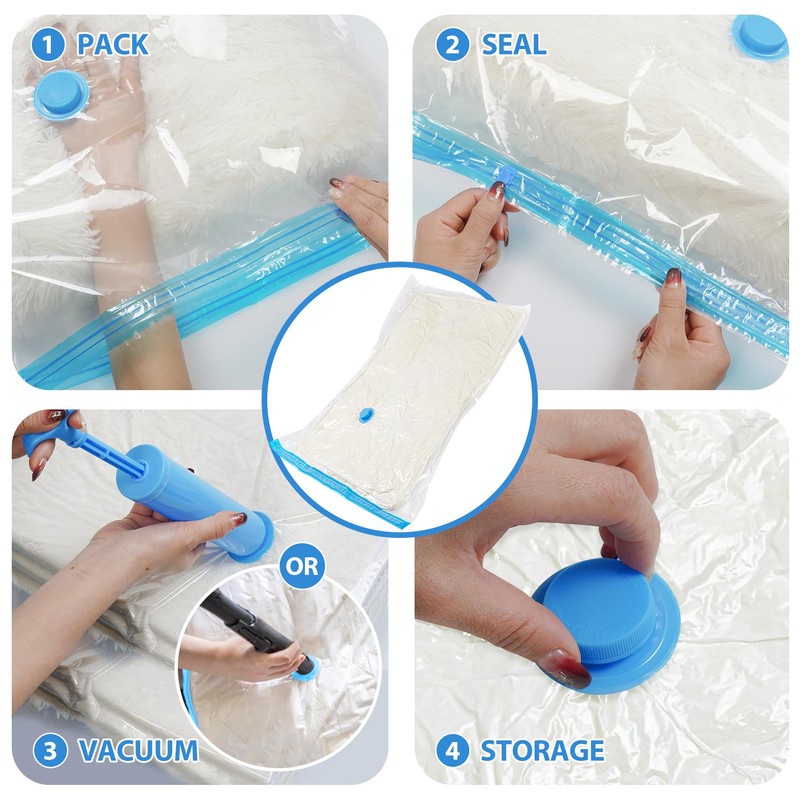 1 PACK

2 SEAL

OR

3 VACUUM

4 STORAGE