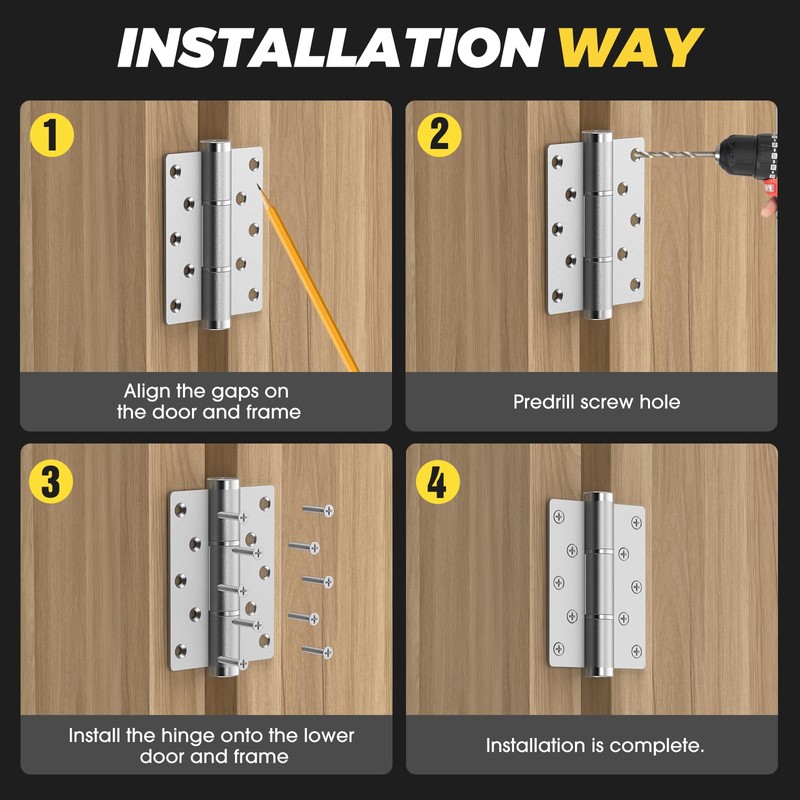 INSTALLATION WAY

1

Align the gaps on the door and frame

2

Predrill screw hole

3

Install the hinge onto the lower door and frame

4

Installation is complete.