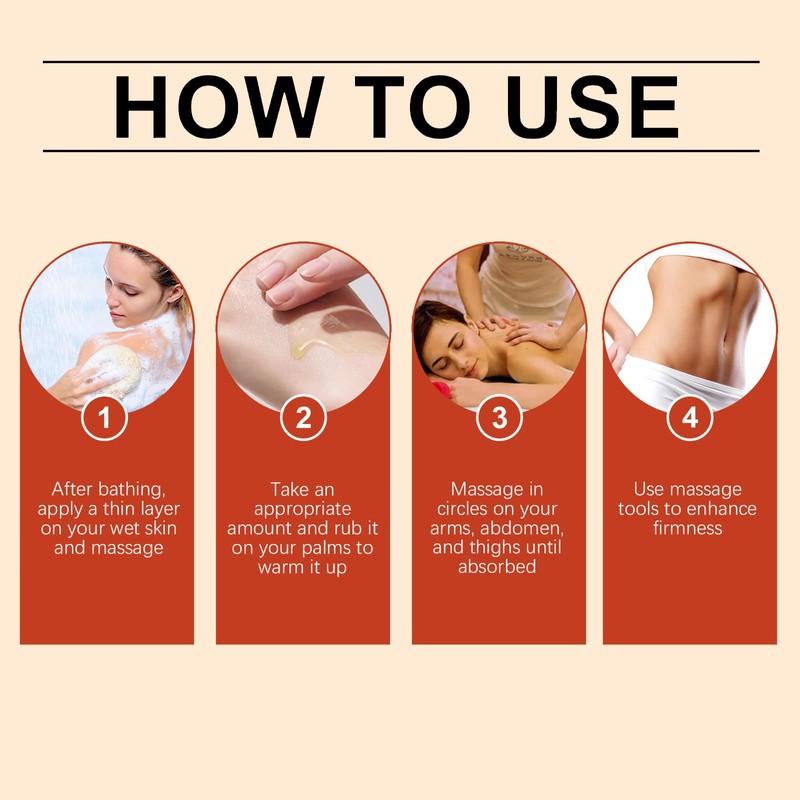 HOW TO USE

1

After bathing, apply a thin layer on your wet skin and massage

2

Take an appropriate amount and rub it on your palms to warm it up

3

Massage in circles on your arms, abdomen, and thighs until absorbed

4

Use massage tools to enhance firmness