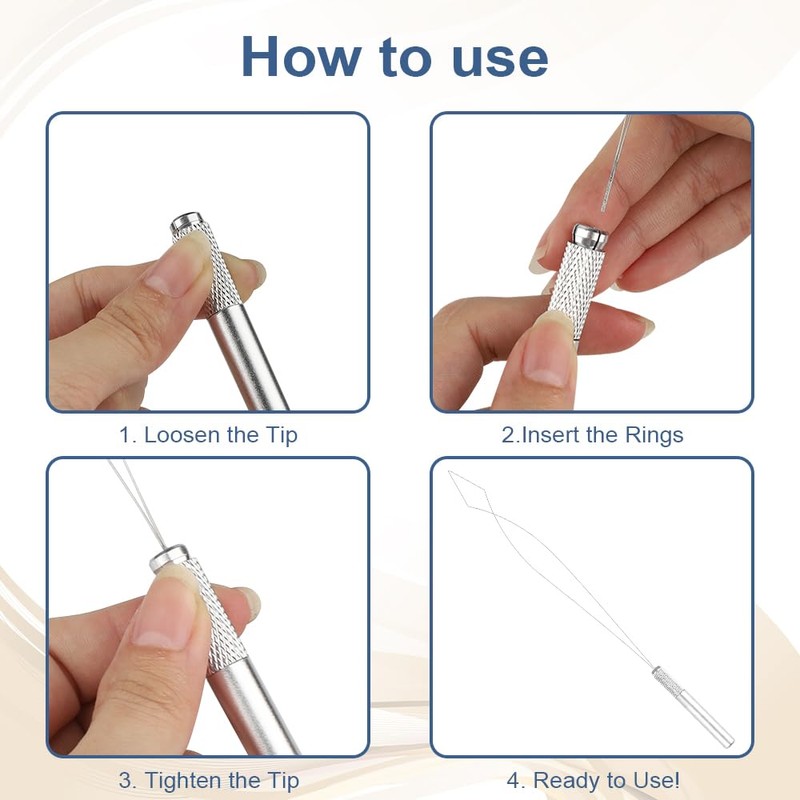 How to use

1. Loosen the Tip

2.Insert the Rings

3. Tighten the Tip

4. Ready to Use!