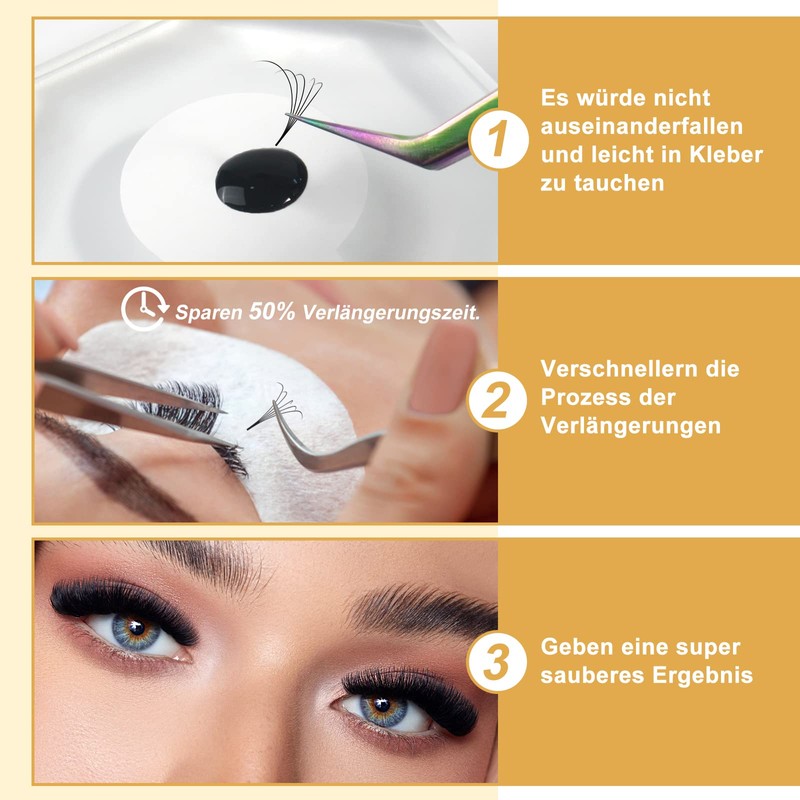 1

Es würde nicht auseinanderfallen und leicht in Kleber zu tauchen

Sparen 50% Verlängerungszeit.

2

Verschnellern die Prozess der Verlängerungen

3

Geben eine super sauberes Ergebnis