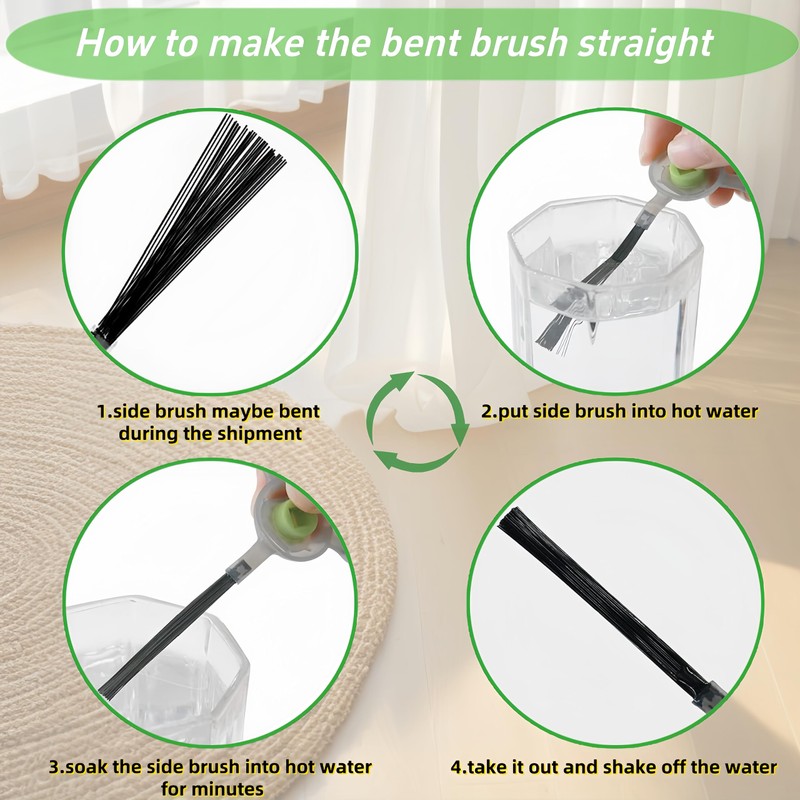 How to make the bent brush straight

1.side brush maybe bent during the shipment

2.put side brush into hot water

3.soak the side brush into hot water for minutes

4.take it out and shake off the water