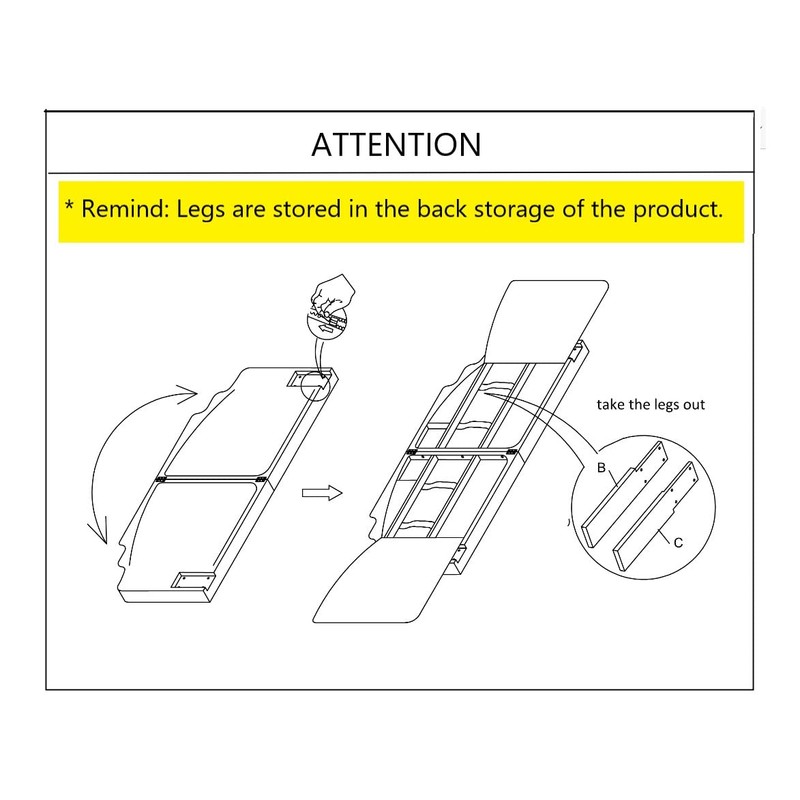 ATTENTION

* Remind: Legs are stored in the back storage of the product.

take the legs out

B

C