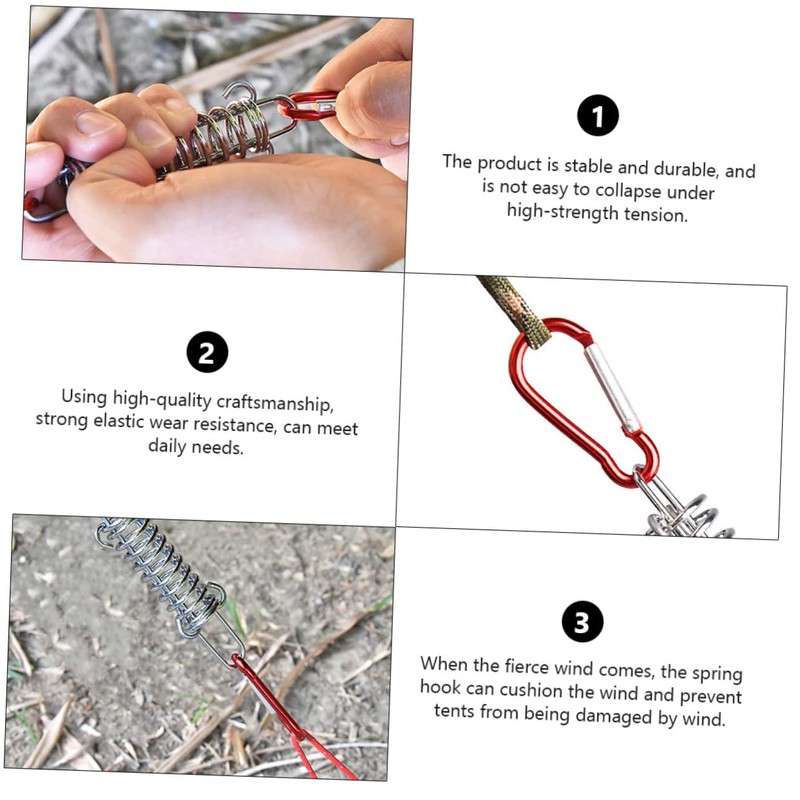 1

The product is stable and durable, and is not easy to collapse under high-strength tension.

2

Using high-quality craftsmanship, strong elastic wear resistance, can meet daily needs.

3

When the fierce wind comes, the spring hook can cushion the wind and prevent tents from being damaged by wind.