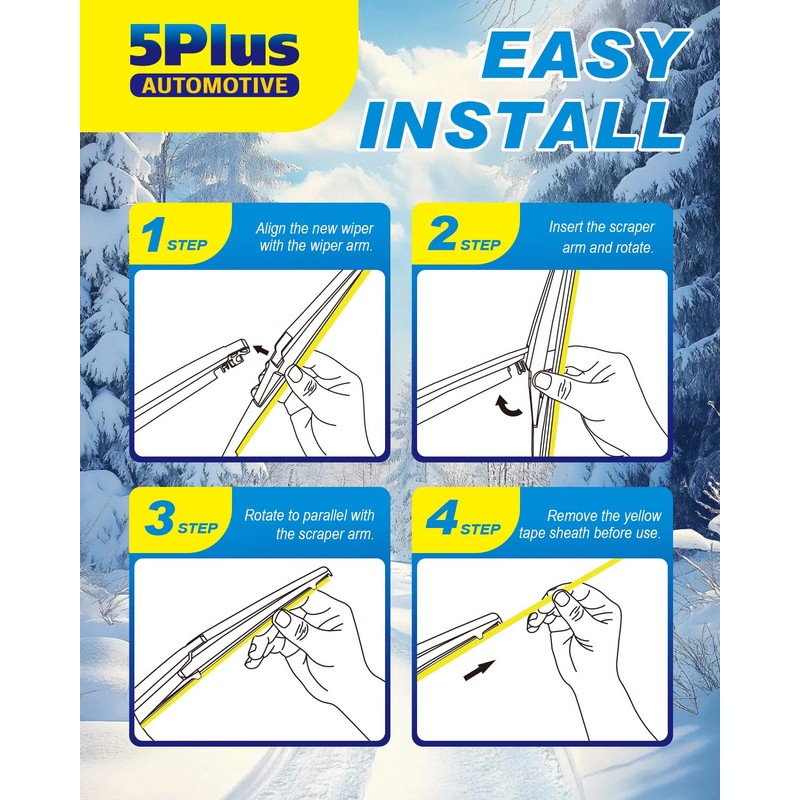 5Plus
AUTOMOTIVE

EASY INSTALL

1 STEP
Align the new wiper with the wiper arm.

2 STEP
Insert the scraper arm and rotate.

3 STEP
Rotate to parallel with the scraper arm.

4 STEP
Remove the yellow tape sheath before use.