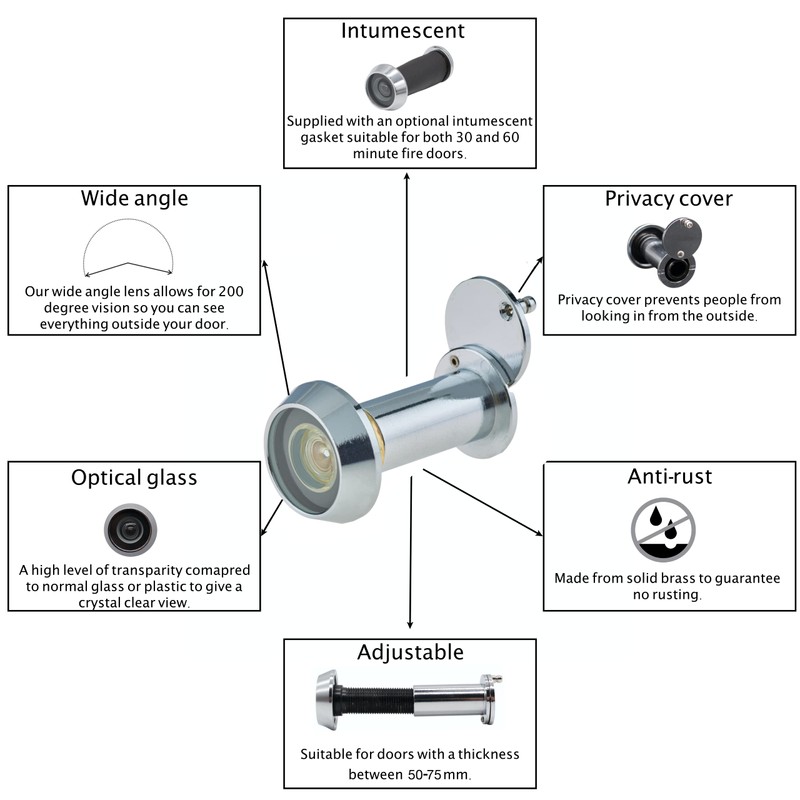 Intumescent

Supplied with an optional intumescent gasket suitable for both 30 and 60 minute fire doors.

Wide angle

Our wide angle lens allows for 200 degree vision so you can see everything outside your door.

Privacy cover

Privacy cover prevents people from looking in from the outside.

Optical glass

A high level of transparity comapred to normal glass or plastic to give a crystal clear view.

Anti-rust

Made from solid brass to guarantee no rusting.

Adjustable

Suitable for doors with a thickness between 50-75mm.