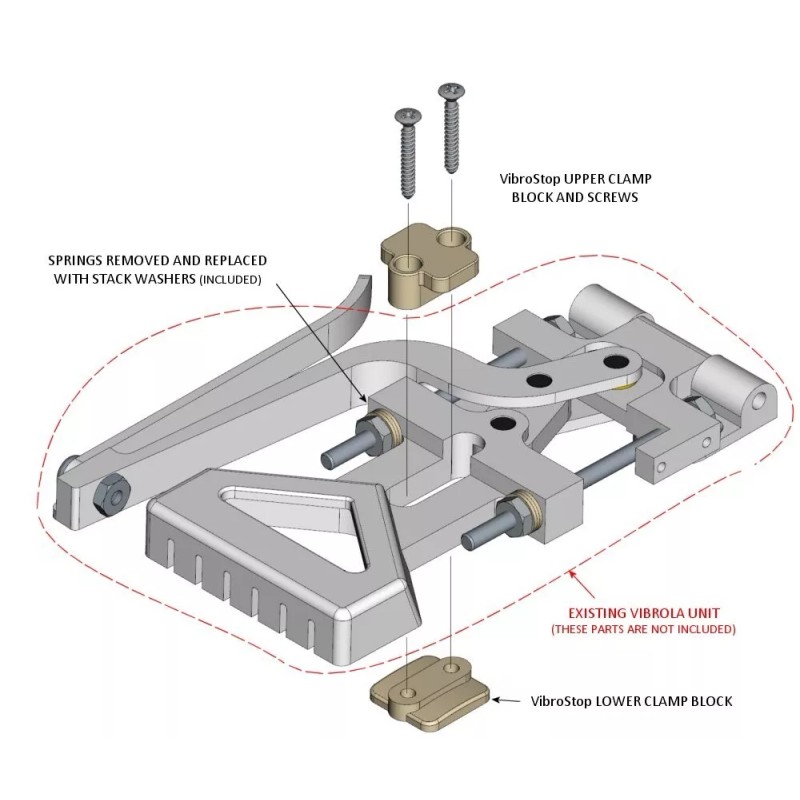 VibroStop UPPER CLAMP BLOCK AND SCREWS

SPRINGS REMOVED AND REPLACED WITH STACK WASHERS (INCLUDED)

EXISTING VIBROLA UNIT
(THESE PARTS ARE NOT INCLUDED)

VibroStop LOWER CLAMP BLOCK