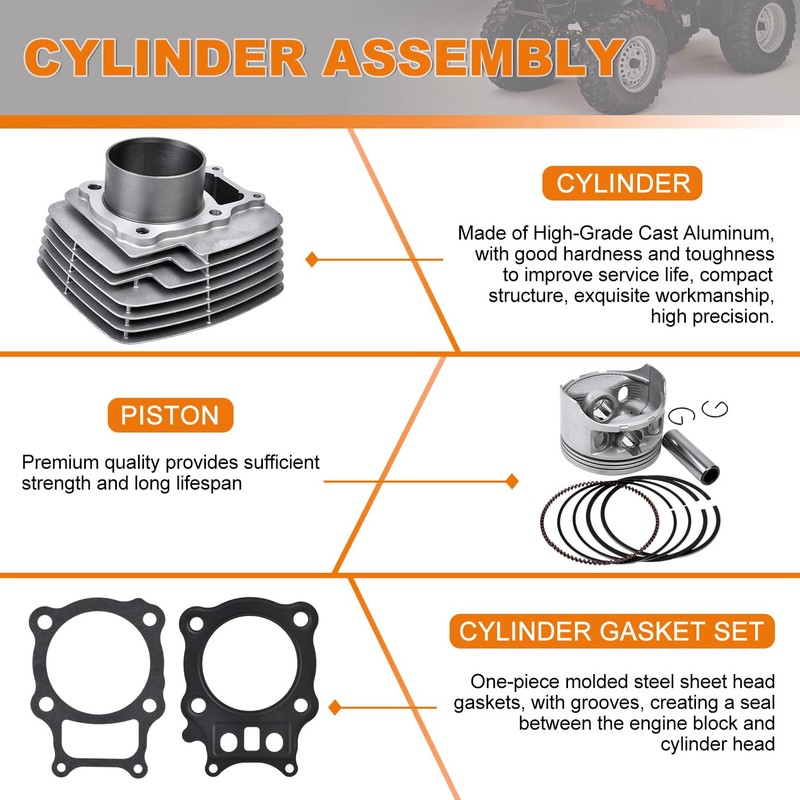 CYLINDER ASSEMBLY

CYLINDER

Made of High-Grade Cast Aluminum, with good hardness and toughness to improve service life, compact structure, exquisite workmanship, high precision.

PISTON

Premium quality provides sufficient strength and long lifespan

CYLINDER GASKET SET

One-piece molded steel sheet head gaskets, with grooves, creating a seal between the engine block and cylinder head