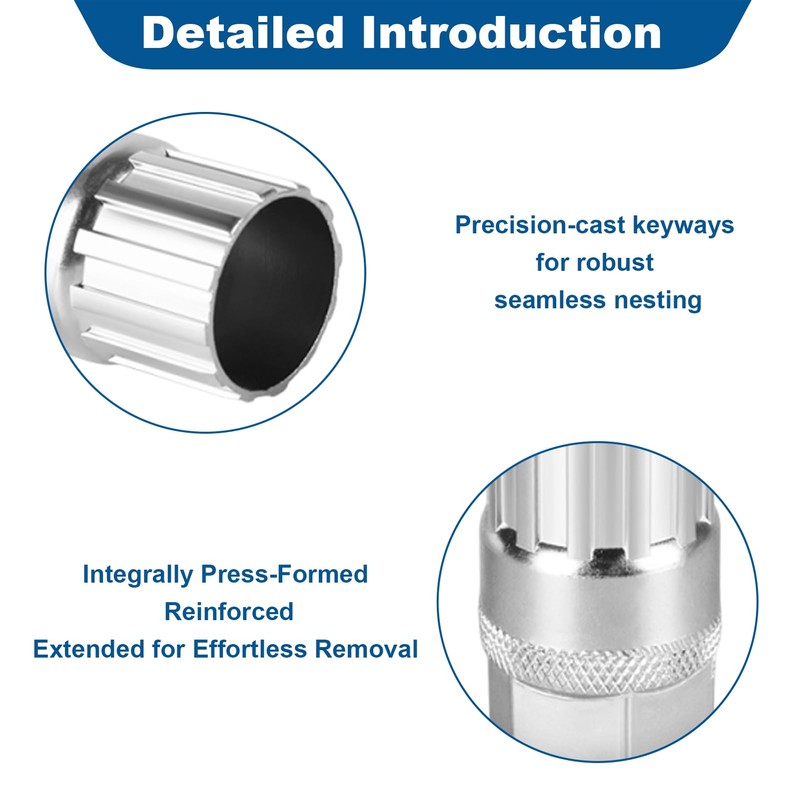 Detailed Introduction

Precision-cast keyways
for robust
seamless nesting

Integrally Press-Formed
Reinforced
Extended for Effortless Removal