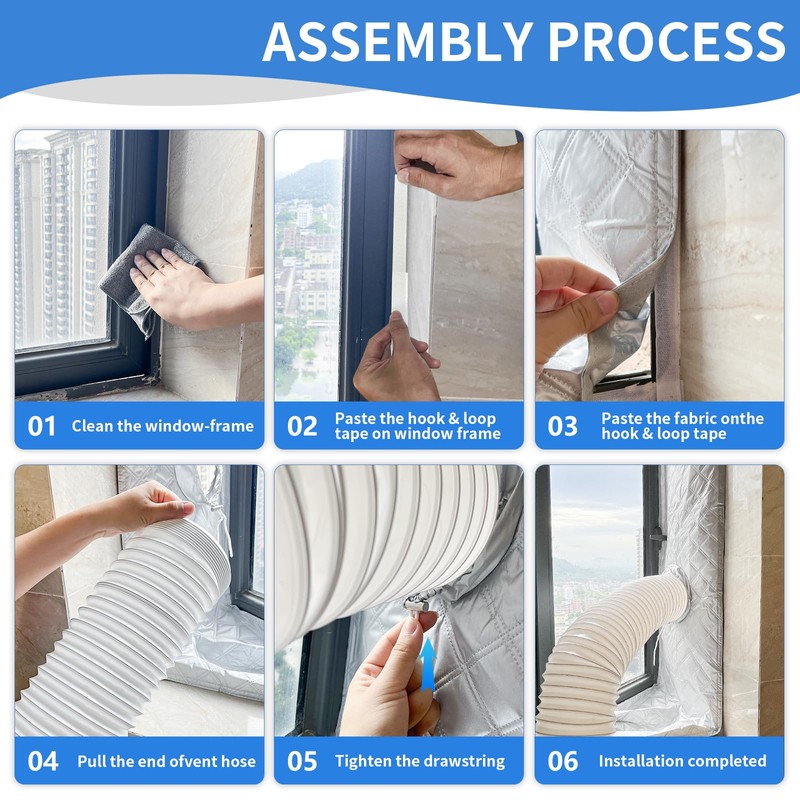 ASSEMBLY PROCESS

01 Clean the window-frame

02 Paste the hook & loop tape on window frame

03 Paste the fabric onthe hook & loop tape

04 Pull the end ofvent hose

05 Tighten the drawstring

06 Installation completed