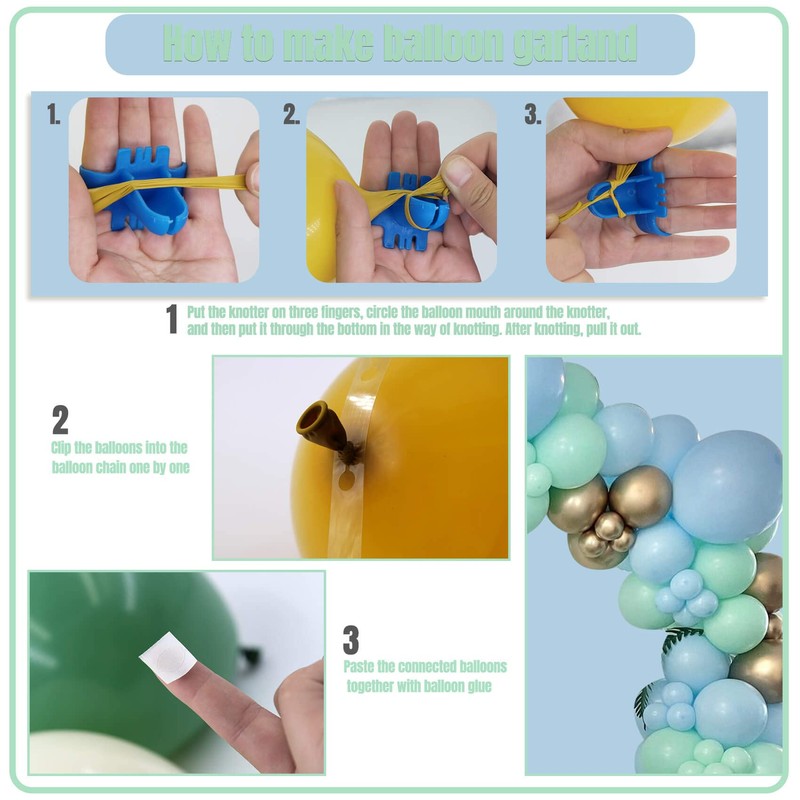 How to make balloon garland

1.

2.

3.

1 Put the knotter on three fingers, circle the balloon mouth around the knotter, and then put it through the bottom in the way of knotting. After knotting, pull it out.

2 Clip the balloons into the balloon chain one by one

3 Paste the connected balloons together with balloon glue