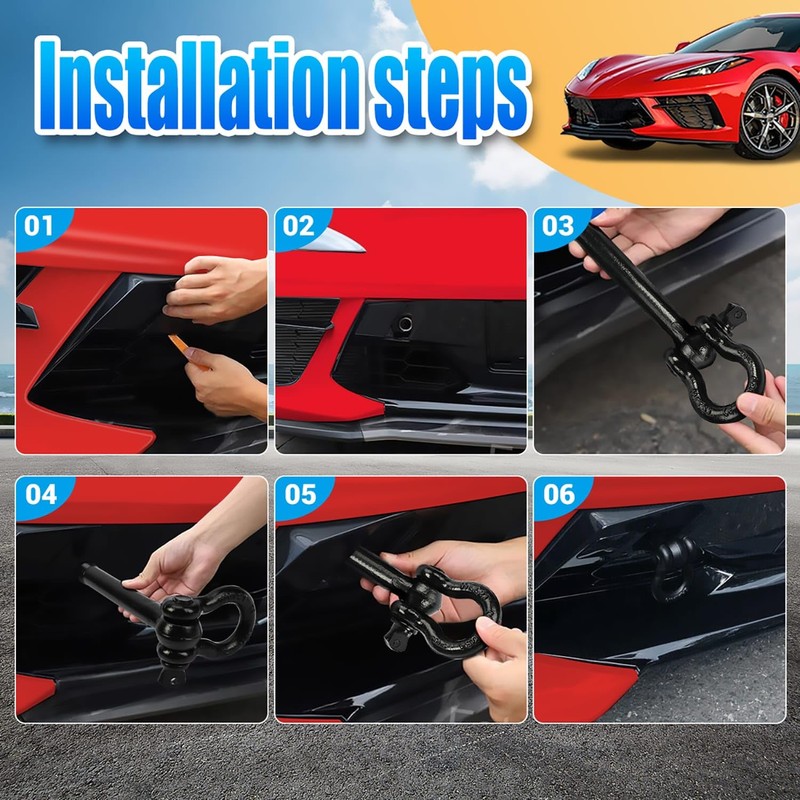 Installation steps

01

02

03

04

05

06