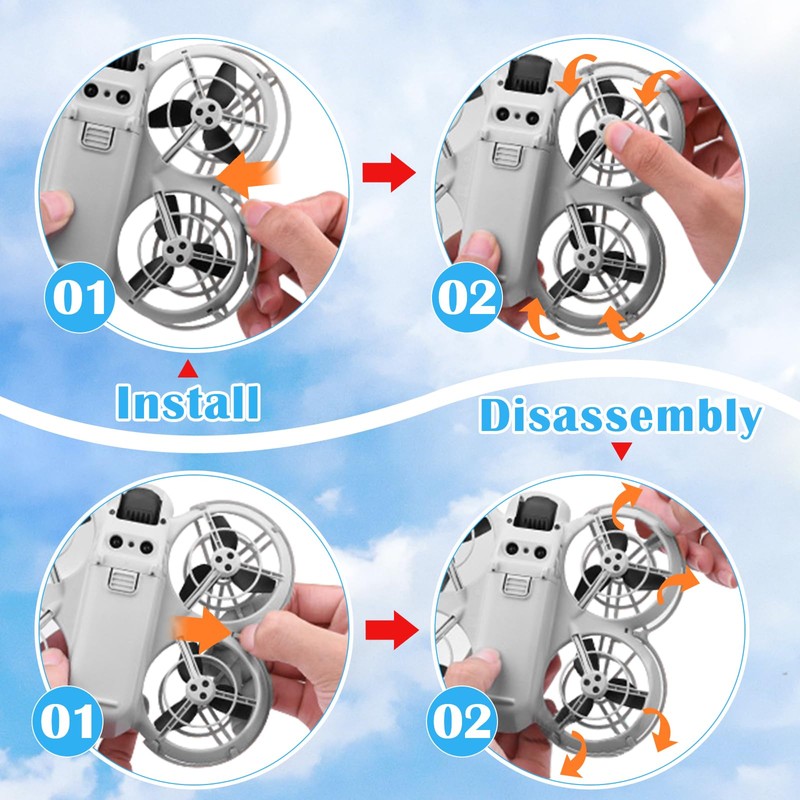 01

02

Install

Disassembly

01

02