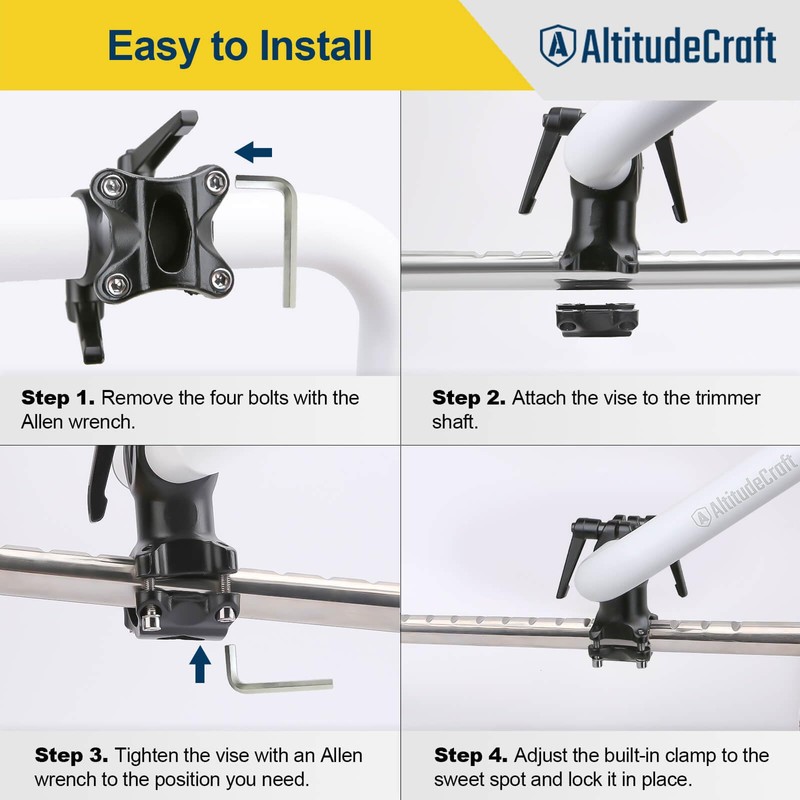 Easy to Install

AltitudeCraft

Step 1. Remove the four bolts with the Allen wrench.

Step 2. Attach the vise to the trimmer shaft.

AltitudeCraft

Step 3. Tighten the vise with an Allen wrench to the position you need.

Step 4. Adjust the built-in clamp to the sweet spot and lock it in place.