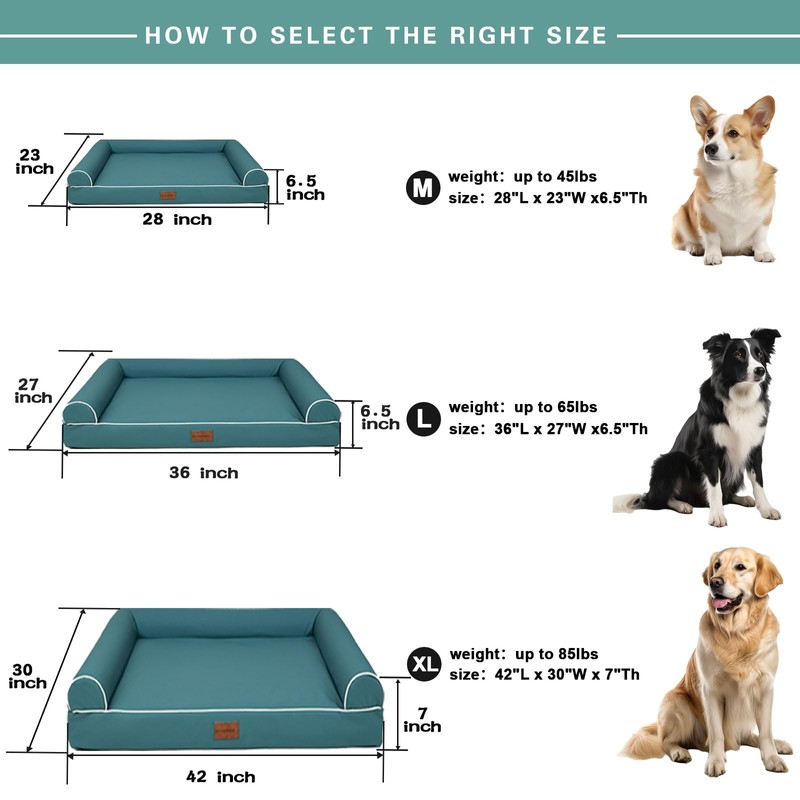 HOW TO SELECT THE RIGHT SIZE

23 inch
6.5 inch
28 inch

M weight: up to 45lbs
size: 28"L x 23"W x6.5"Th

27 inch
6.5 inch
36 inch

L weight: up to 65lbs
size: 36"L x 27"W x6.5"Th

30 inch
7 inch
42 inch

XL weight: up to 85lbs
size: 42"L x 30"W x 7"Th