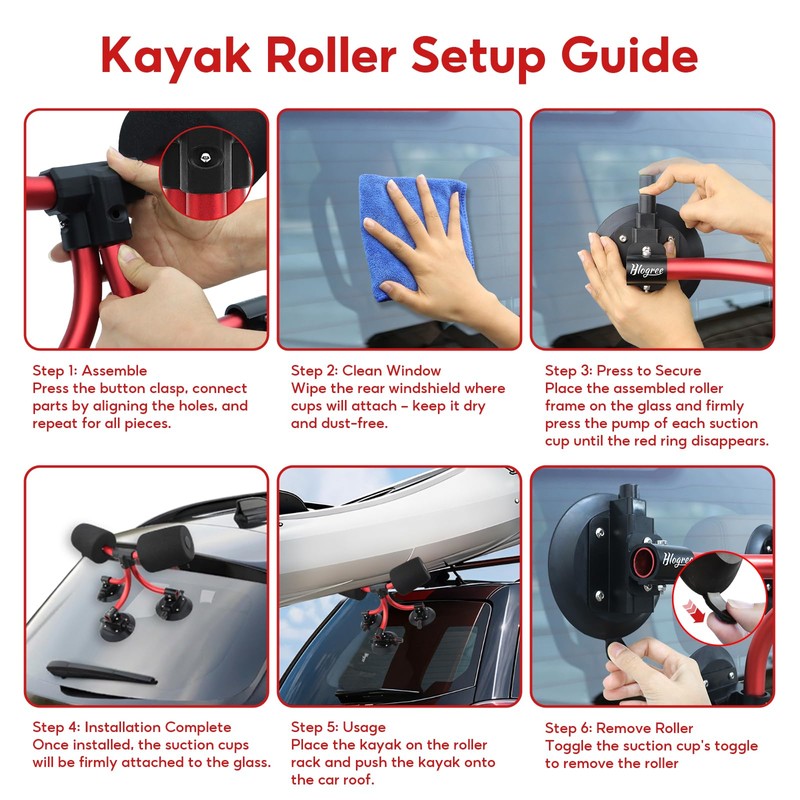 Kayak Roller Setup Guide

Hlogree

Step 1: Assemble
Press the button clasp, connect parts by aligning the holes, and repeat for all pieces.

Step 2: Clean Window
Wipe the rear windshield where cups will attach – keep it dry and dust-free.

Step 3: Press to Secure
Place the assembled roller frame on the glass and firmly press the pump of each suction cup until the red ring disappears.

Hlogree

Step 4: Installation Complete
Once installed, the suction cups will be firmly attached to the glass.

Step 5: Usage
Place the kayak on the roller rack and push the kayak onto the car roof.

Step 6: Remove Roller
Toggle the suction cup's toggle to remove the roller