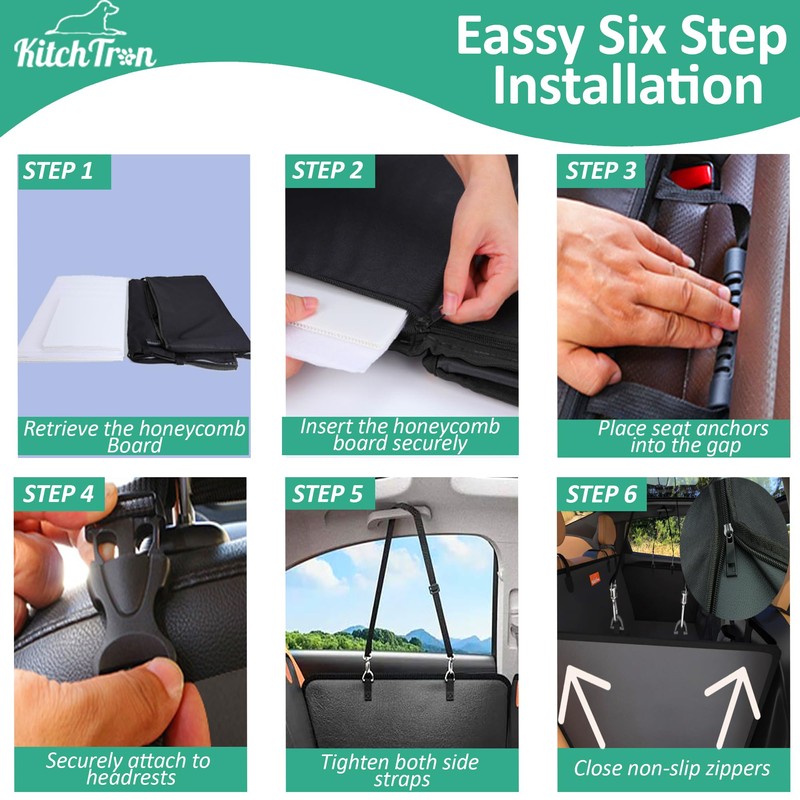 KitchTron

Eassy Six Step Installation

STEP 1

Retrieve the honeycomb Board

STEP 2

Insert the honeycomb board securely

STEP 3

Place seat anchors into the gap

STEP 4

Securely attach to headrests

STEP 5

Tighten both side straps

STEP 6

Close non-slip zippers