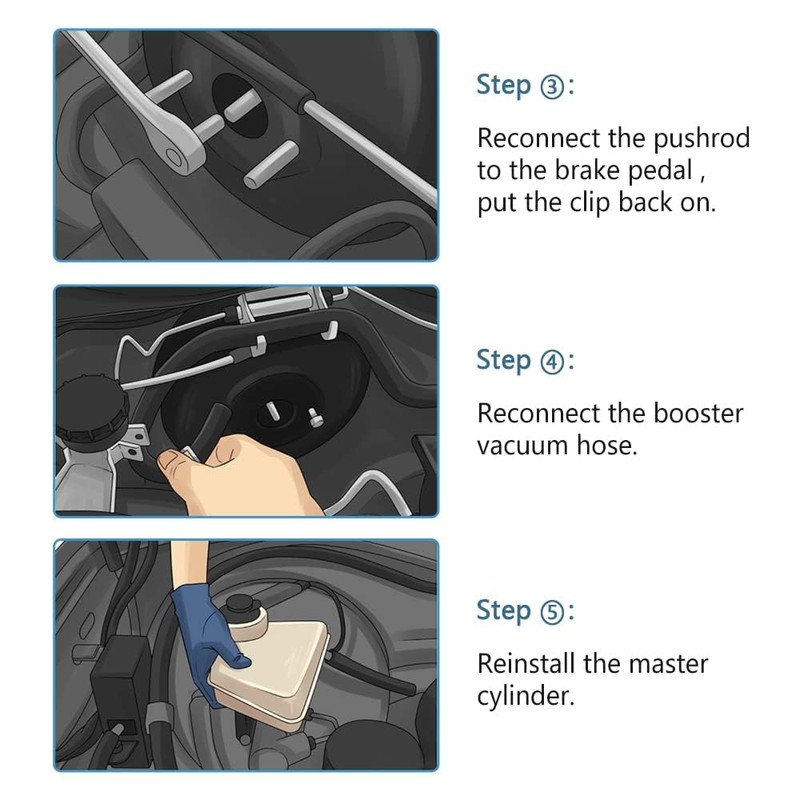 Step ③:

Reconnect the pushrod to the brake pedal , put the clip back on.

Step ④:

Reconnect the booster vacuum hose.

Step ⑤:

Reinstall the master cylinder.