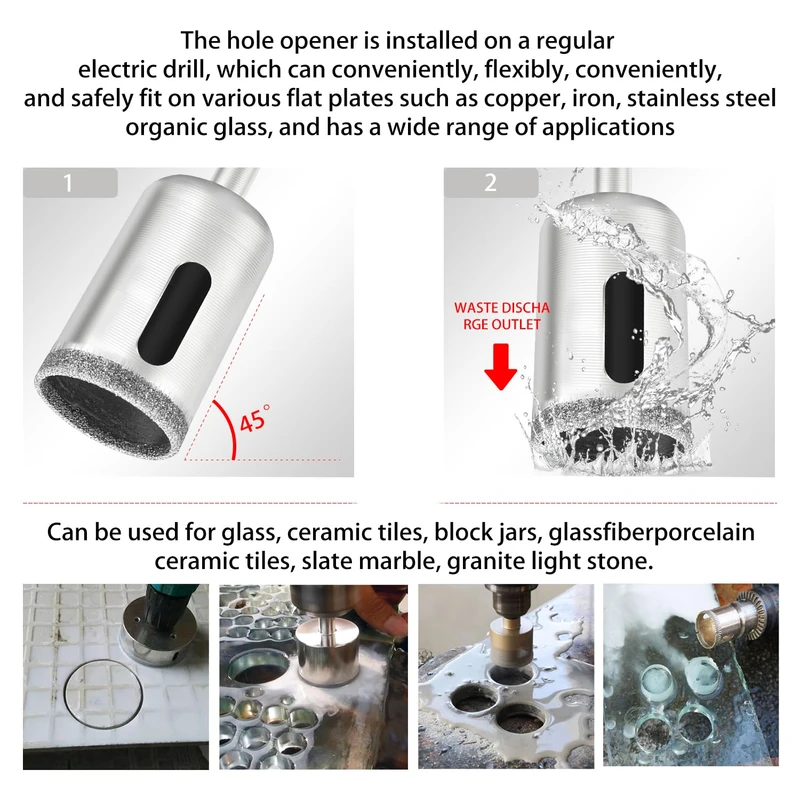 The hole opener is installed on a regular electric drill, which can conveniently, flexibly, conveniently, and safely fit on various flat plates such as copper, iron, stainless steel organic glass, and has a wide range of applications

1

45°

2

WASTE DISCHA RGE OUTLET

Can be used for glass, ceramic tiles, block jars, glassfiberporcelain ceramic tiles, slate marble, granite light stone.