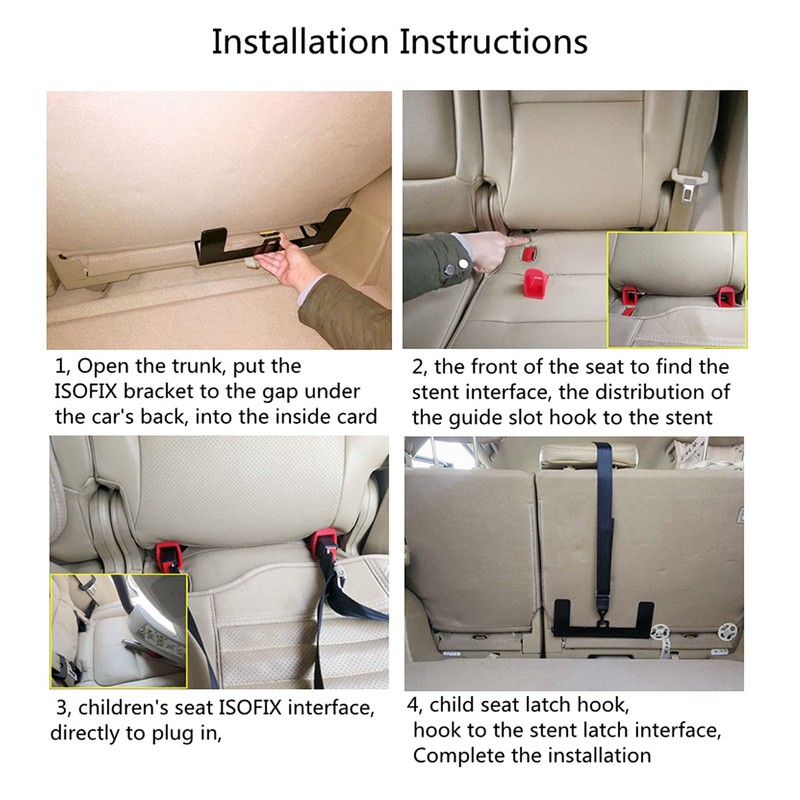 Installation Instructions

1, Open the trunk, put the ISOFIX bracket to the gap under the car's back, into the inside card

2, the front of the seat to find the stent interface, the distribution of the guide slot hook to the stent

3, children's seat ISOFIX interface, directly to plug in,

4, child seat latch hook, hook to the stent latch interface, Complete the installation