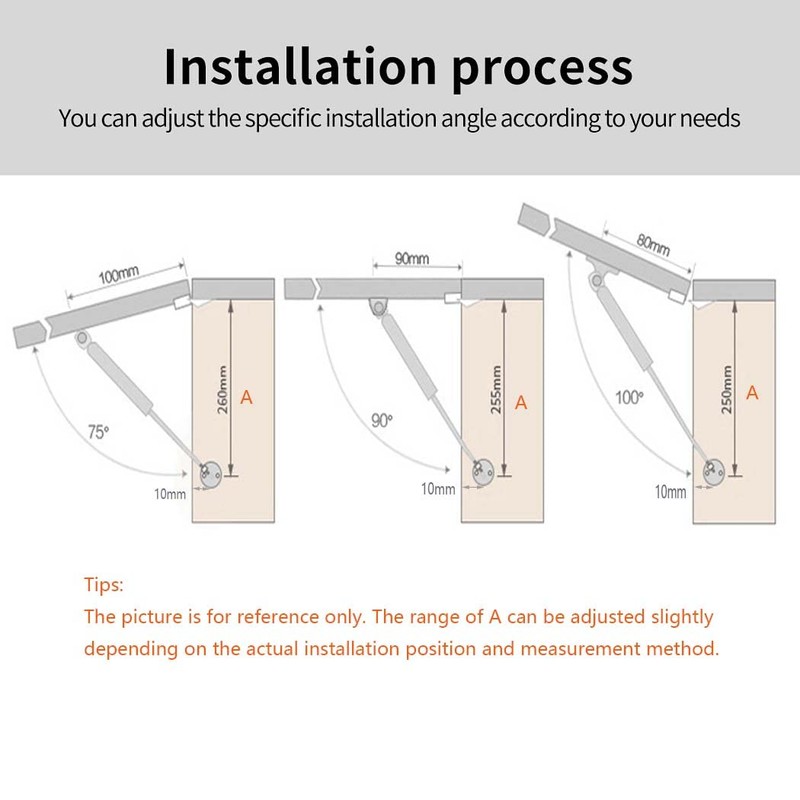 Installation process
You can adjust the specific installation angle according to your needs

100mm
260mm
A
75°
10mm

90mm
255mm
A
90°
10mm

80mm
250mm
A
100°
10mm

Tips:
The picture is for reference only. The range of A can be adjusted slightly depending on the actual installation position and measurement method.