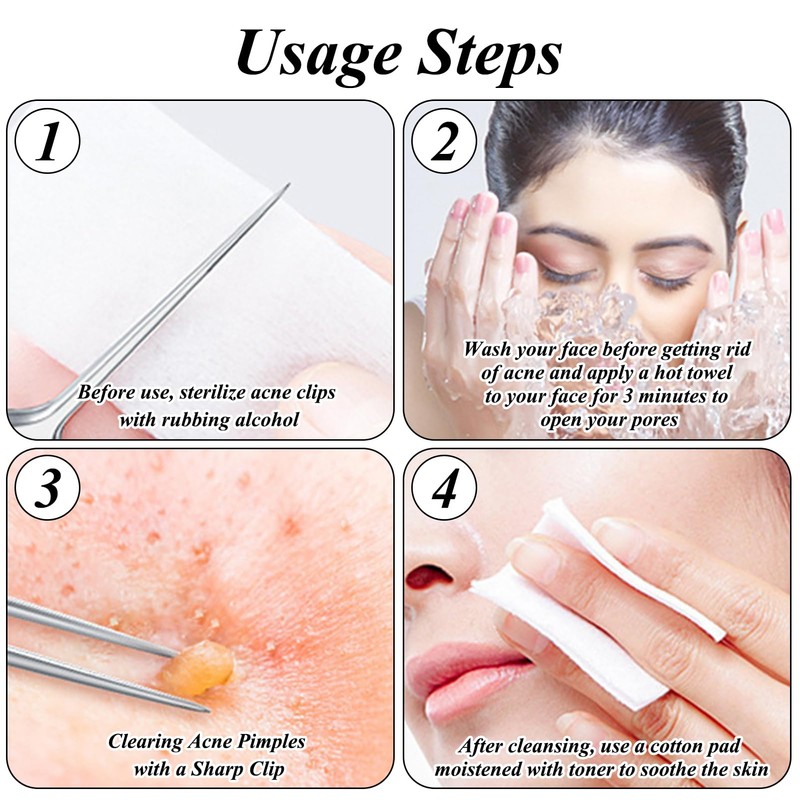 Usage Steps

1

Before use, sterilize acne clips with rubbing alcohol

2

Wash your face before getting rid of acne and apply a hot towel to your face for 3 minutes to open your pores

3

Clearing Acne Pimples with a Sharp Clip

4

After cleansing, use a cotton pad moistened with toner to soothe the skin