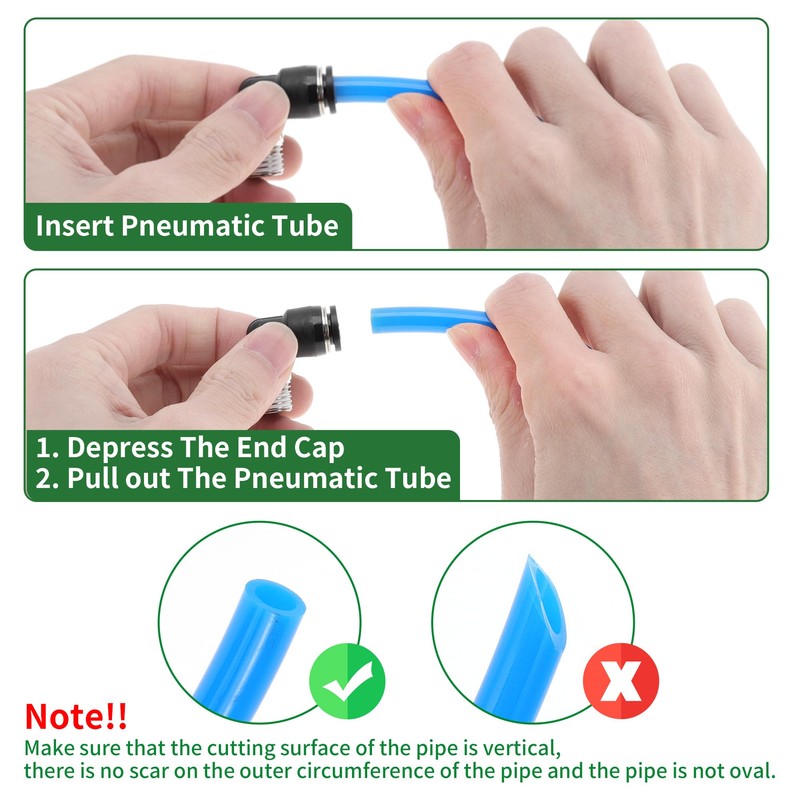 Insert Pneumatic Tube

1. Depress The End Cap
2. Pull out The Pneumatic Tube

Note!!
Make sure that the cutting surface of the pipe is vertical, there is no scar on the outer circumference of the pipe and the pipe is not oval.