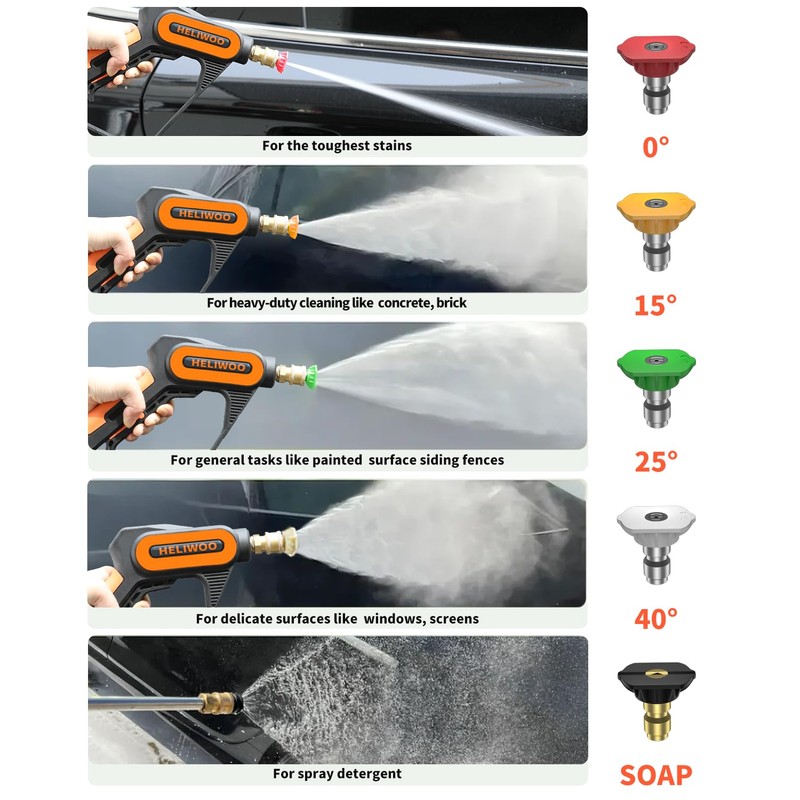 HELIWOO

For the toughest stains

0°

HELIWOO

For heavy-duty cleaning like concrete, brick

15°

HELIWOO

For general tasks like painted surface siding fences

25°

HELIWOO

For delicate surfaces like windows, screens

40°

For spray detergent

SOAP