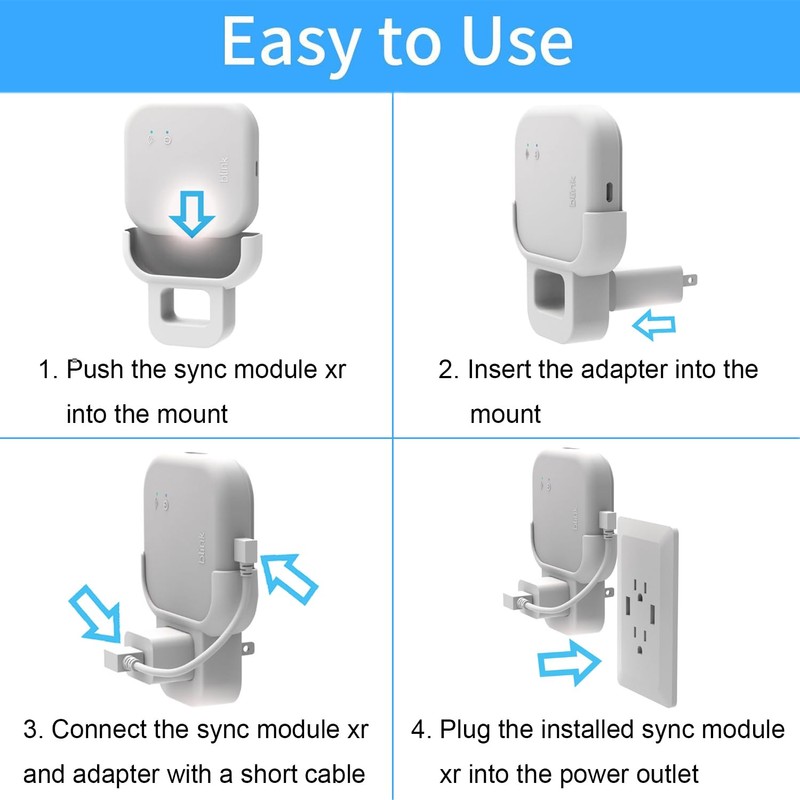 Easy to Use

blink

1. Push the sync module xr into the mount

blink

2. Insert the adapter into the mount

blink

3. Connect the sync module xr and adapter with a short cable

blink

4. Plug the installed sync module xr into the power outlet