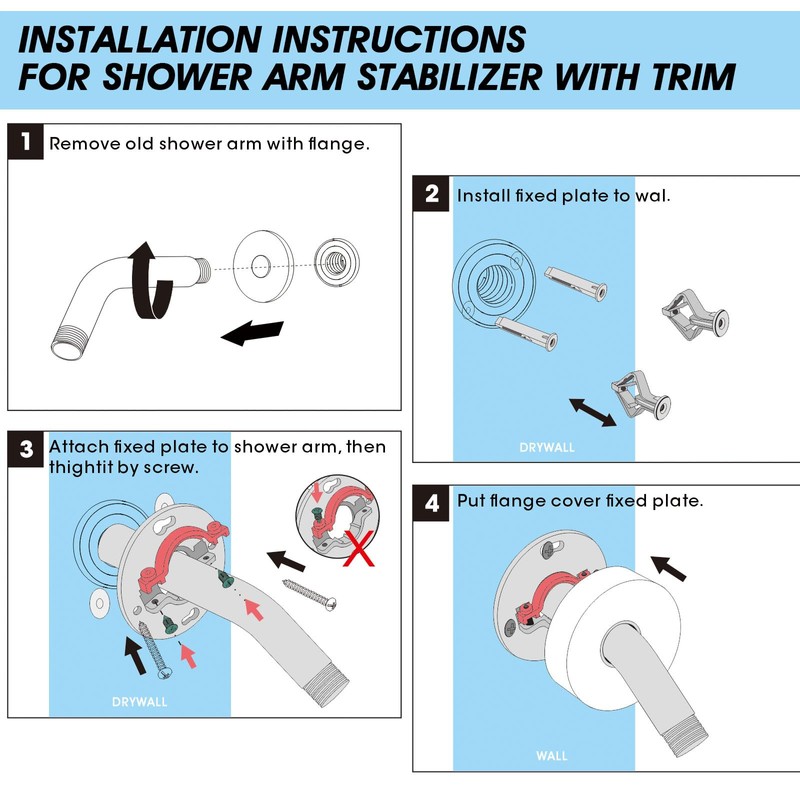 INSTALLATION INSTRUCTIONS
FOR SHOWER ARM STABILIZER WITH TRIM

1 Remove old shower arm with flange.

2 Install fixed plate to wal.

DRYWALL

3 Attach fixed plate to shower arm, then thightit by screw.

DRYWALL

4 Put flange cover fixed plate.

WALL