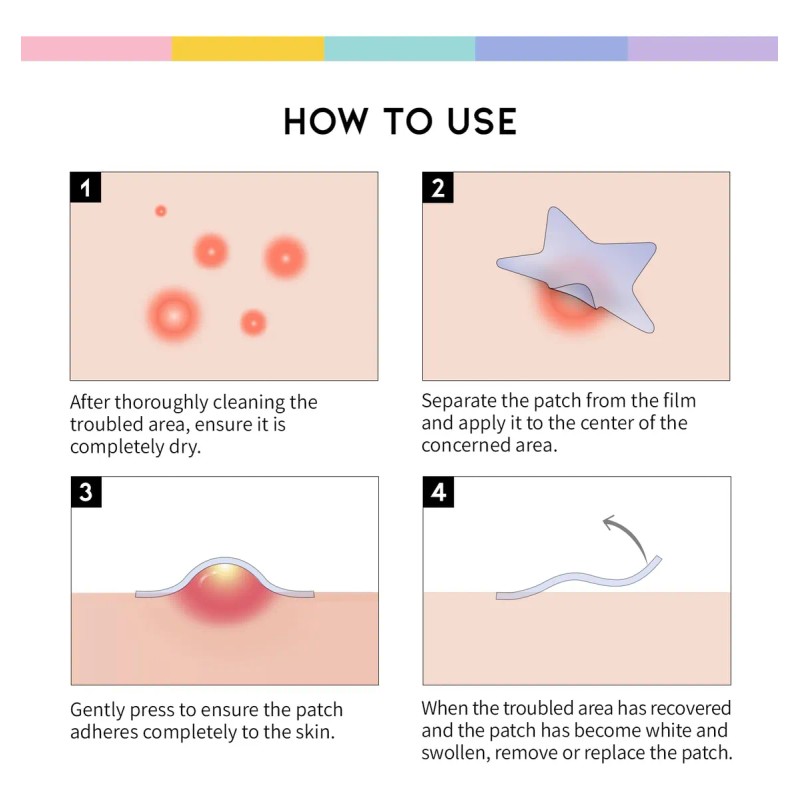 HOW TO USE

1

After thoroughly cleaning the troubled area, ensure it is completely dry.

2

Separate the patch from the film and apply it to the center of the concerned area.

3

Gently press to ensure the patch adheres completely to the skin.

4

When the troubled area has recovered and the patch has become white and swollen, remove or replace the patch.