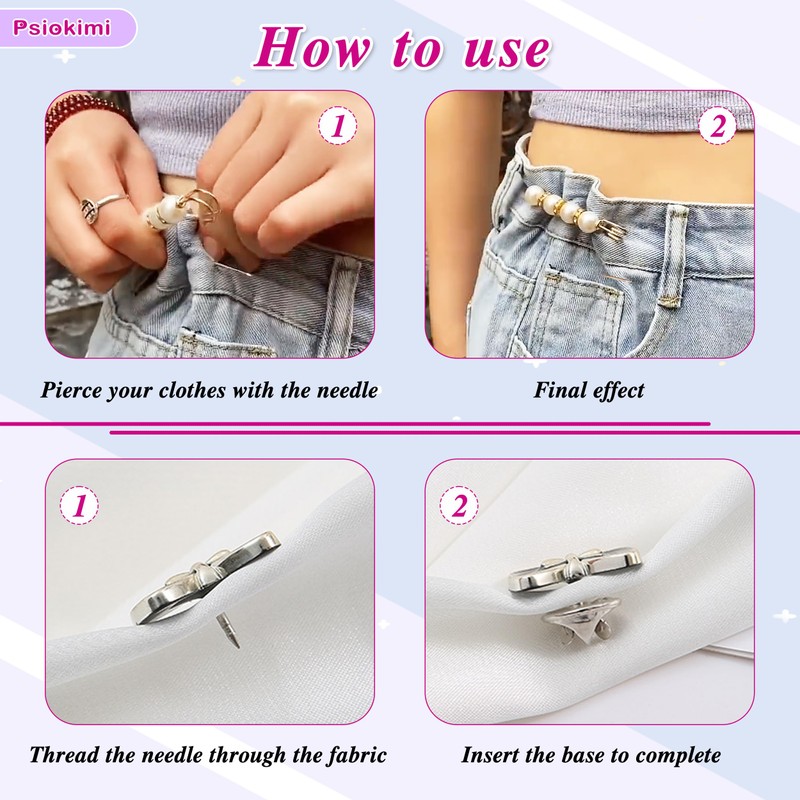 Psiokimi

How to use

1

2

Pierce your clothes with the needle

Final effect

1

2

Thread the needle through the fabric

Insert the base to complete