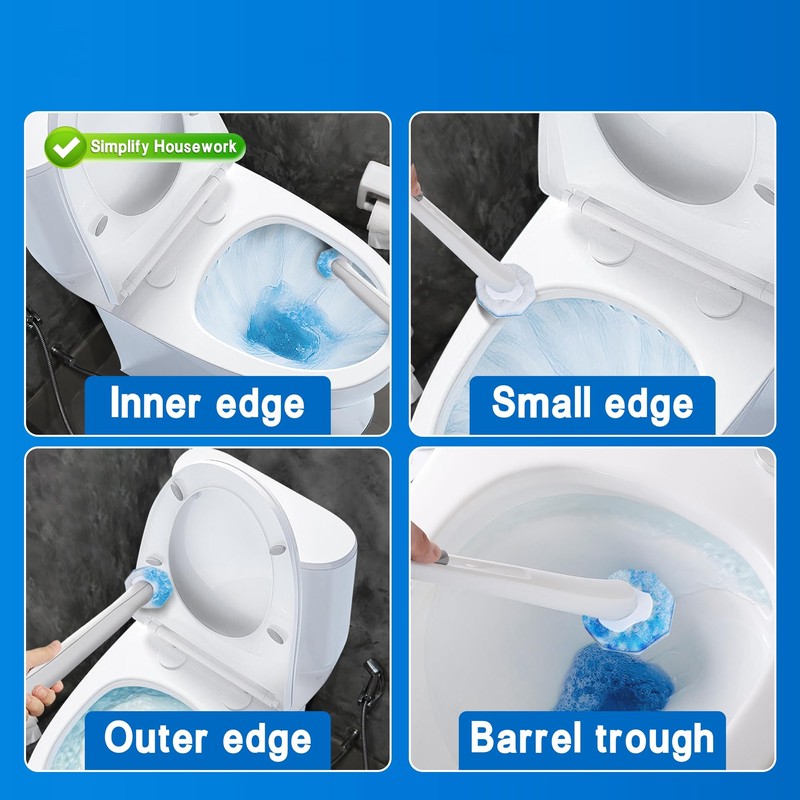 Simplify Housework

Inner edge

Small edge

Outer edge

Barrel trough