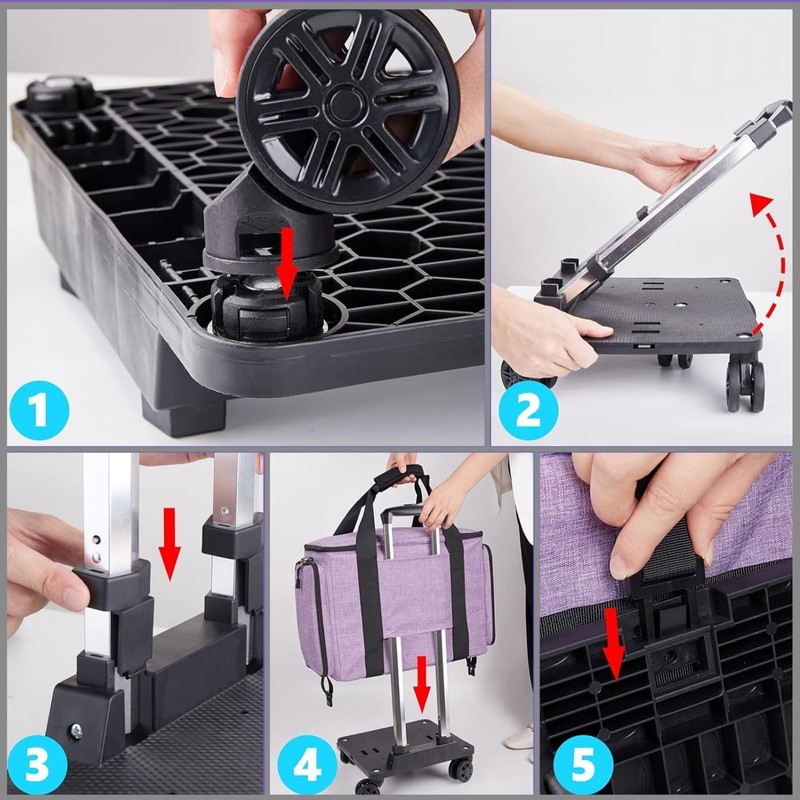 1

2

3

4

5