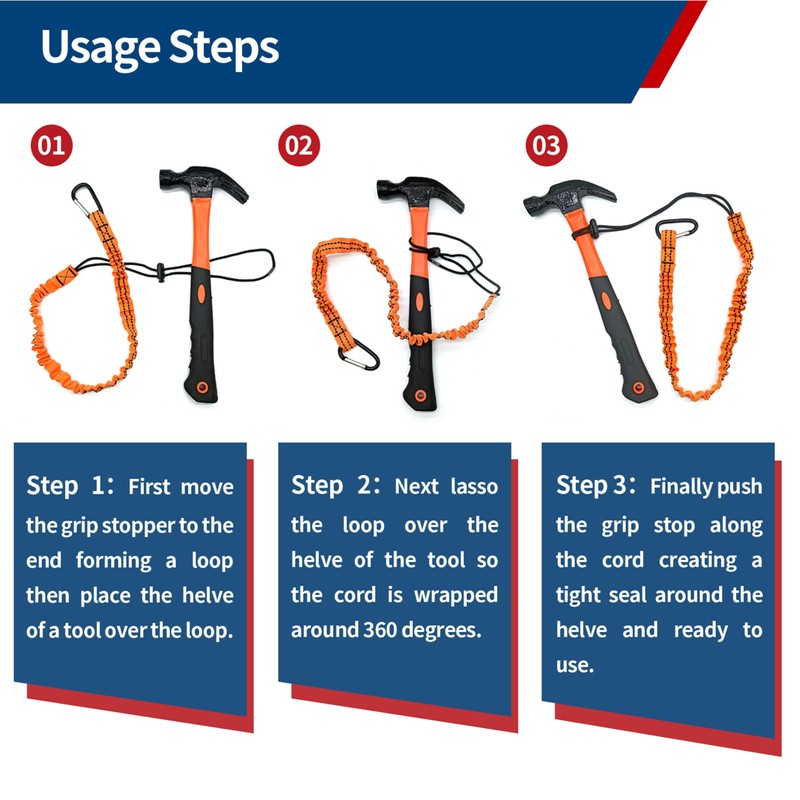 Usage Steps

01

02

03

Step 1: First move the grip stopper to the end forming a loop then place the helve of a tool over the loop.

Step 2: Next lasso the loop over the helve of the tool so the cord is wrapped around 360 degrees.

Step 3: Finally push the grip stop along the cord creating a tight seal around the helve and ready to use.