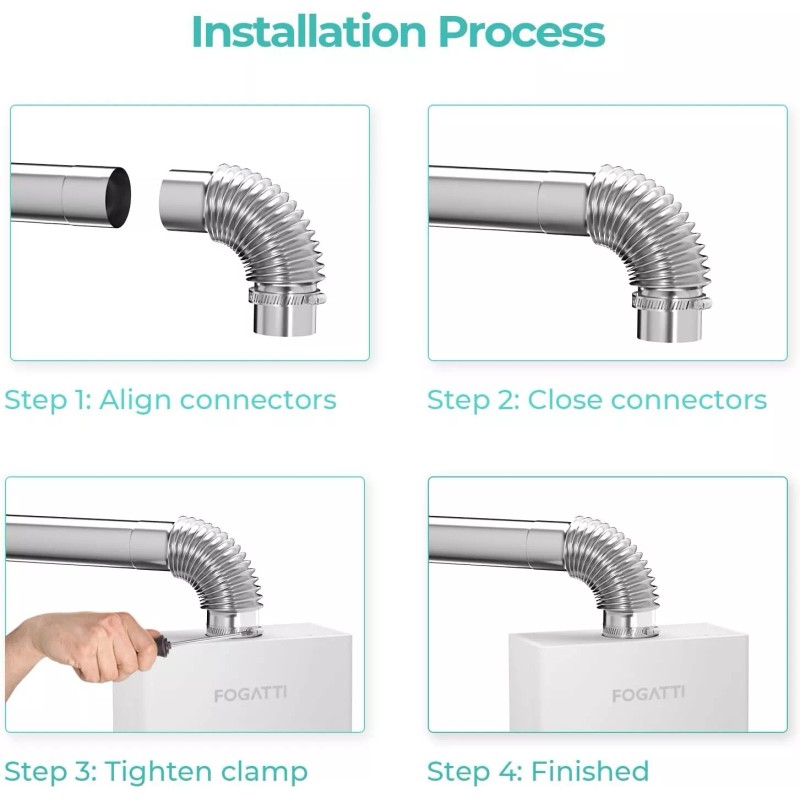 Installation Process

Step 1: Align connectors

Step 2: Close connectors

FOGATTI

Step 3: Tighten clamp

FOGATTI

Step 4: Finished