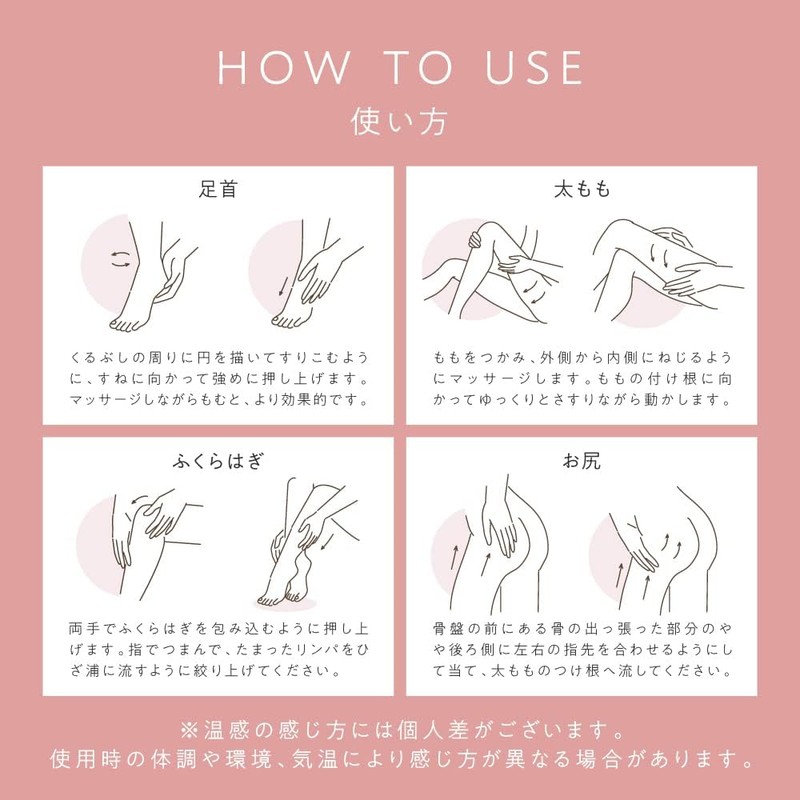 HOW TO USE
使い方

足首

くるぶしの周りに円を描いてすりこむように、すねに向かって強めに押し上げます。マッサージしながらもむと、より効果的です。

太もも

ももをつかみ、外側から内側にねじるようにマッサージします。ももの付け根に向かってゆっくりとさすりながら動かします。

ふくらはぎ

両手でふくらはぎを包み込むように押し上げます。指でつまんで、たまったリンパをひざ浦に流すように絞り上げてください。

お尻

骨盤の前にある骨の出っ張った部分のやや後ろ側に左右の指先を合わせるようにして当て、太もものつけ根へ流してください。

※温感の感じ方には個人差がございます。
使用時の体調や環境、気温により感じ方が異なる場合があります。