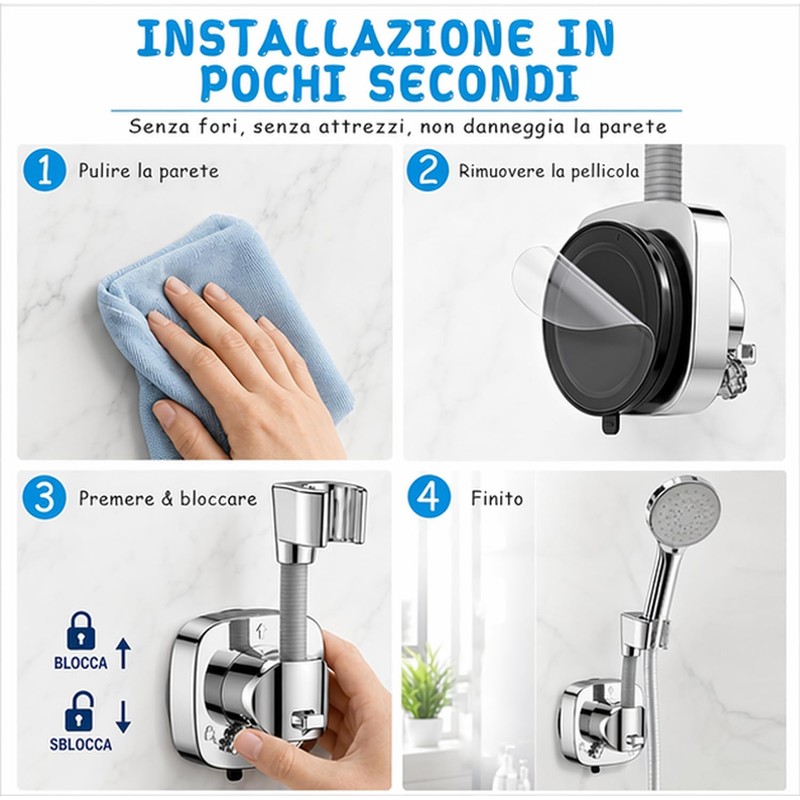 INSTALLAZIONE IN POCHI SECONDI

Senza fori, senza attrezzi, non danneggia la parete

1 Pulire la parete

2 Rimuovere la pellicola

3 Premere & bloccare

BLOCCA

SBLOCCA

4 Finito