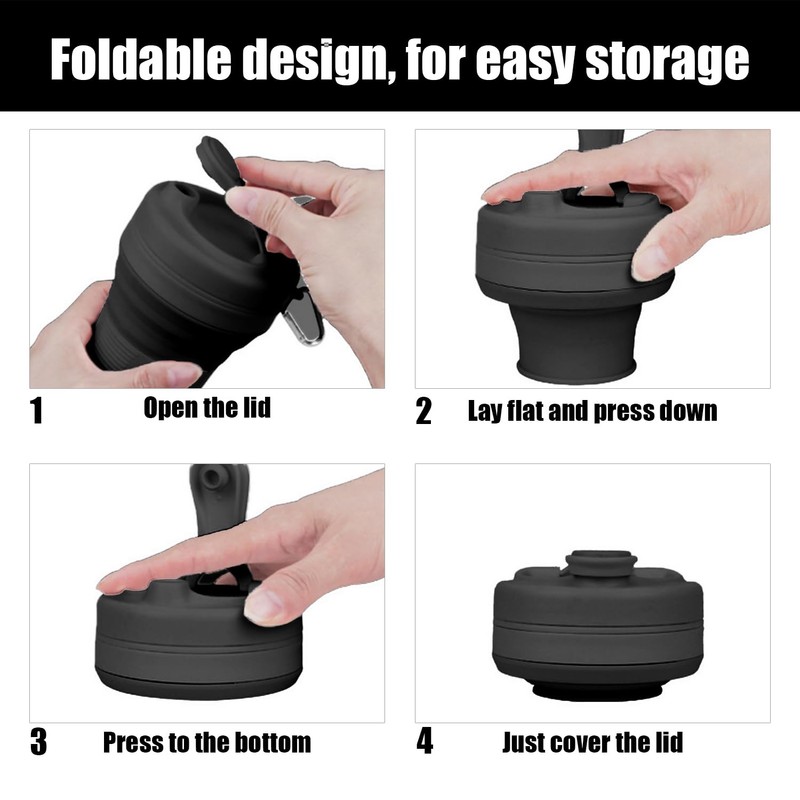 Foldable design, for easy storage

1 Open the lid

2 Lay flat and press down

3 Press to the bottom

4 Just cover the lid