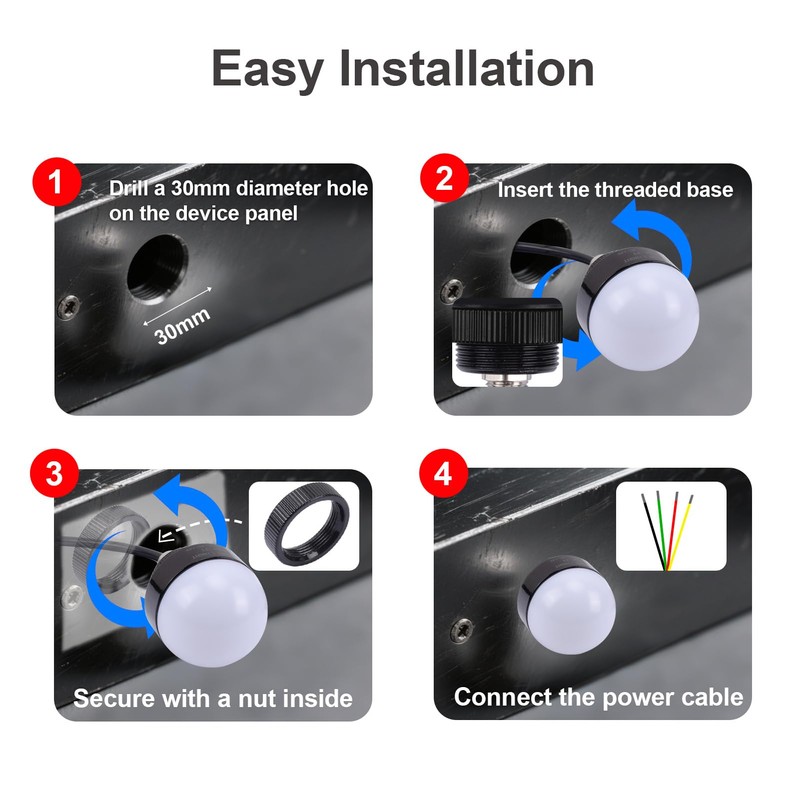 Easy Installation

1
Drill a 30mm diameter hole on the device panel
30mm

2
Insert the threaded base

3
Secure with a nut inside

4
Connect the power cable